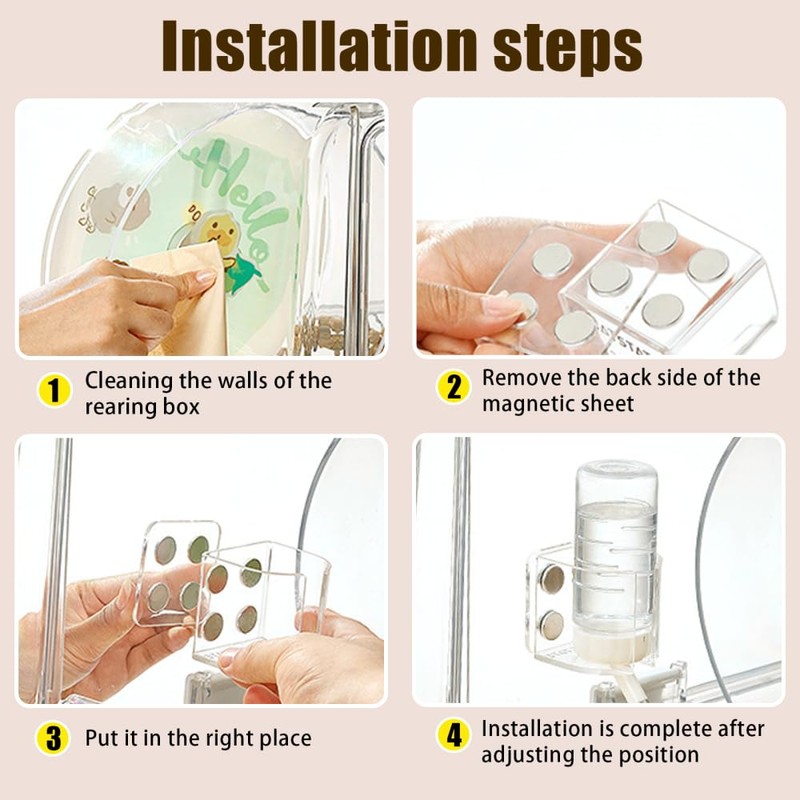 Installation steps

Hello

1 Cleaning the walls of the rearing box

2 Remove the back side of the magnetic sheet

3 Put it in the right place

4 Installation is complete after adjusting the position