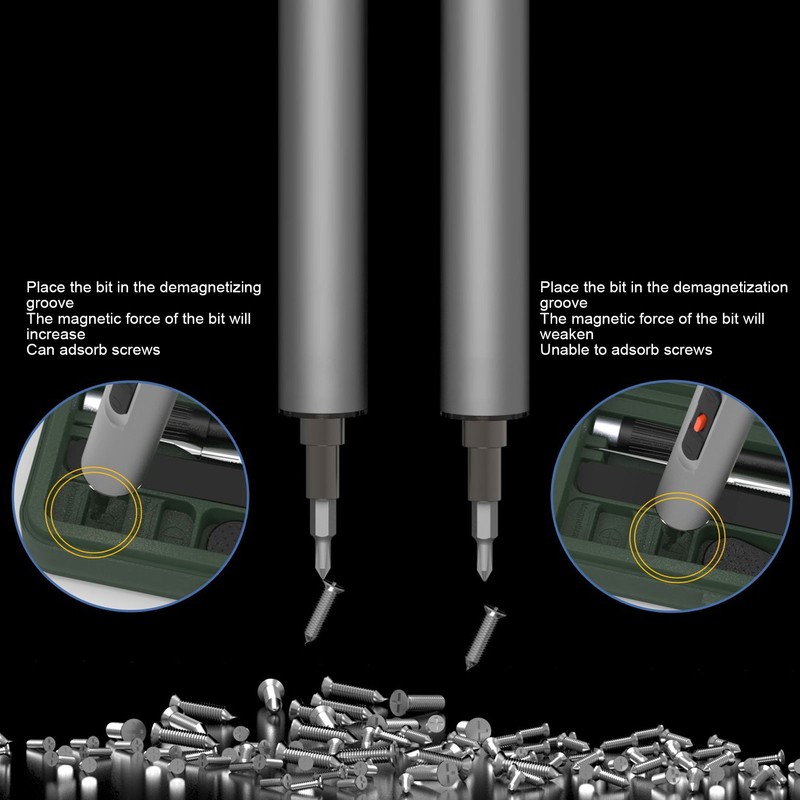 Place the bit in the demagnetizing groove
The magnetic force of the bit will increase
Can adsorb screws

Place the bit in the demagnetization groove
The magnetic force of the bit will weaken
Unable to adsorb screws