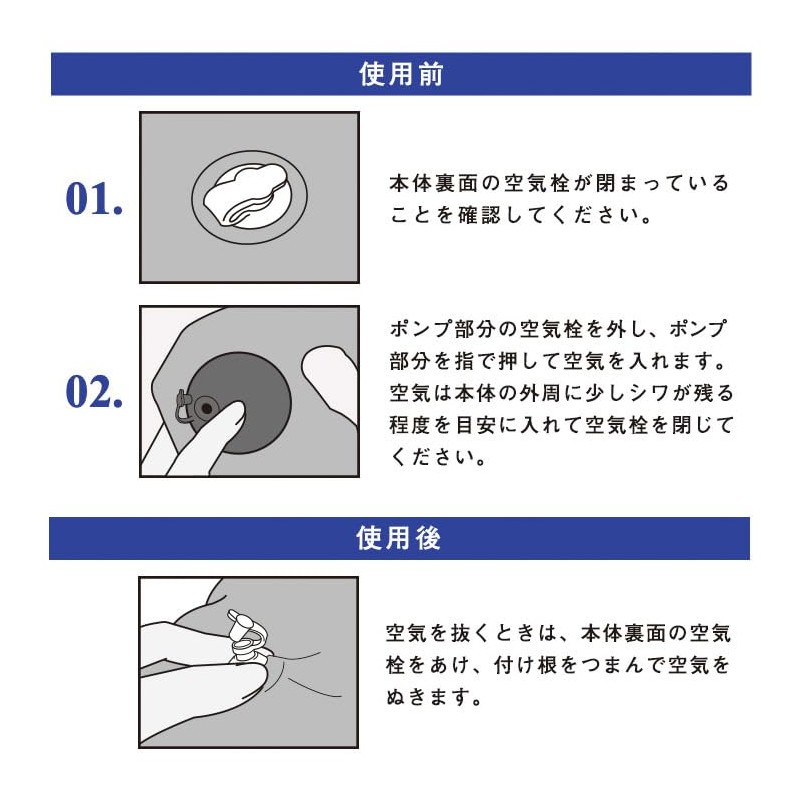 使用前

01.

本体裏面の空気栓が閉まっていることを確認してください。

02.

ポンプ部分の空気栓を外し、ポンプ部分を指で押して空気を入れます。空気は本体の外周に少しシワが残る程度を目安に入れて空気栓を閉じてください。

使用後

空気を抜くときは、本体裏面の空気栓をあけ、付け根をつまんで空気をぬきます。