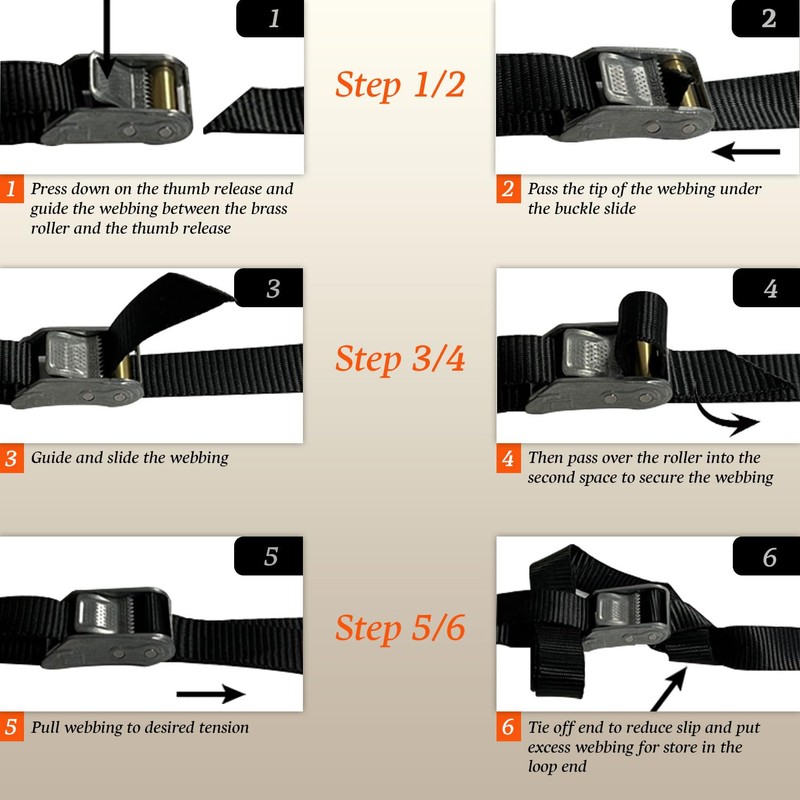 1

Step 1/2

2

1 Press down on the thumb release and guide the webbing between the brass roller and the thumb release

2 Pass the tip of the webbing under the buckle slide

3

Step 3/4

4

3 Guide and slide the webbing

4 Then pass over the roller into the second space to secure the webbing

5

Step 5/6

6

5 Pull webbing to desired tension

6 Tie off end to reduce slip and put excess webbing for store in the loop end