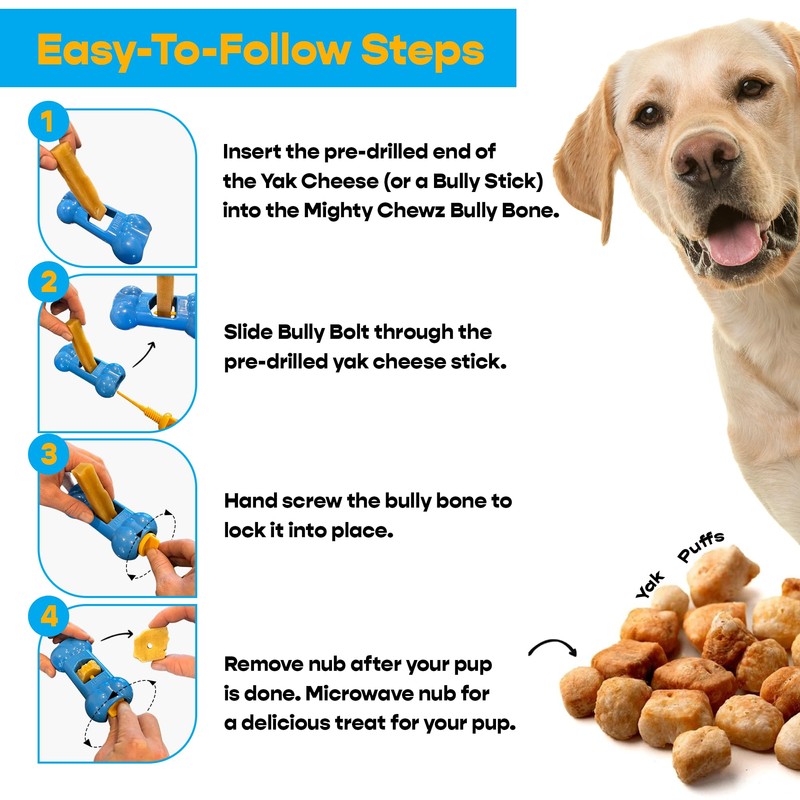 Easy-To-Follow Steps

1

Insert the pre-drilled end of the Yak Cheese (or a Bully Stick) into the Mighty Chewz Bully Bone.

2

Slide Bully Bolt through the pre-drilled yak cheese stick.

3

Hand screw the bully bone to lock it into place.

4

Remove nub after your pup is done. Microwave nub for a delicious treat for your pup.

Yak Puffs