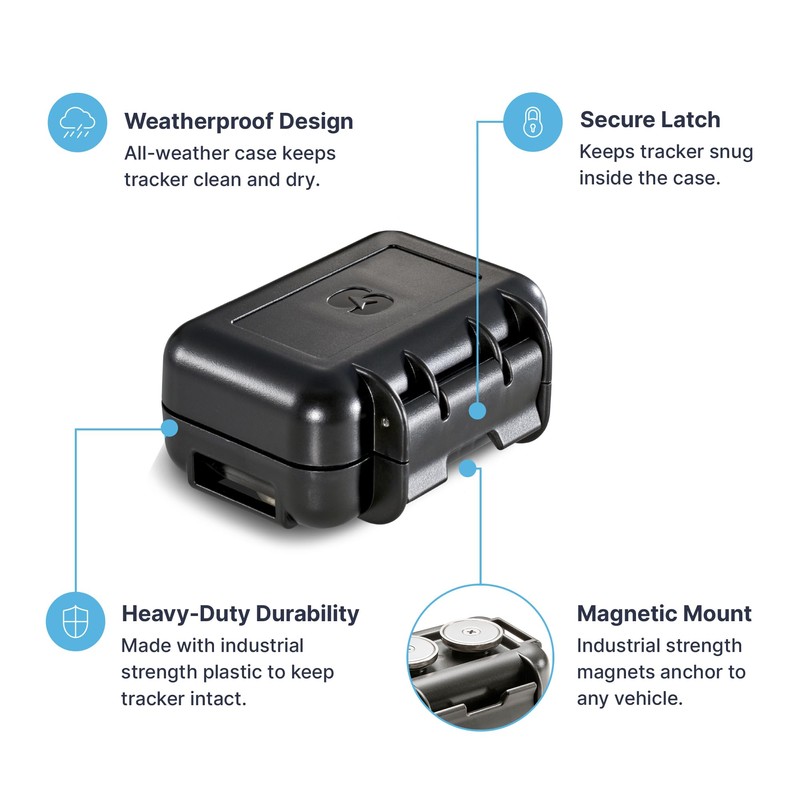 Weatherproof Design
All-weather case keeps tracker clean and dry.

Secure Latch
Keeps tracker snug inside the case.

Heavy-Duty Durability
Made with industrial strength plastic to keep tracker intact.

Magnetic Mount
Industrial strength magnets anchor to any vehicle.