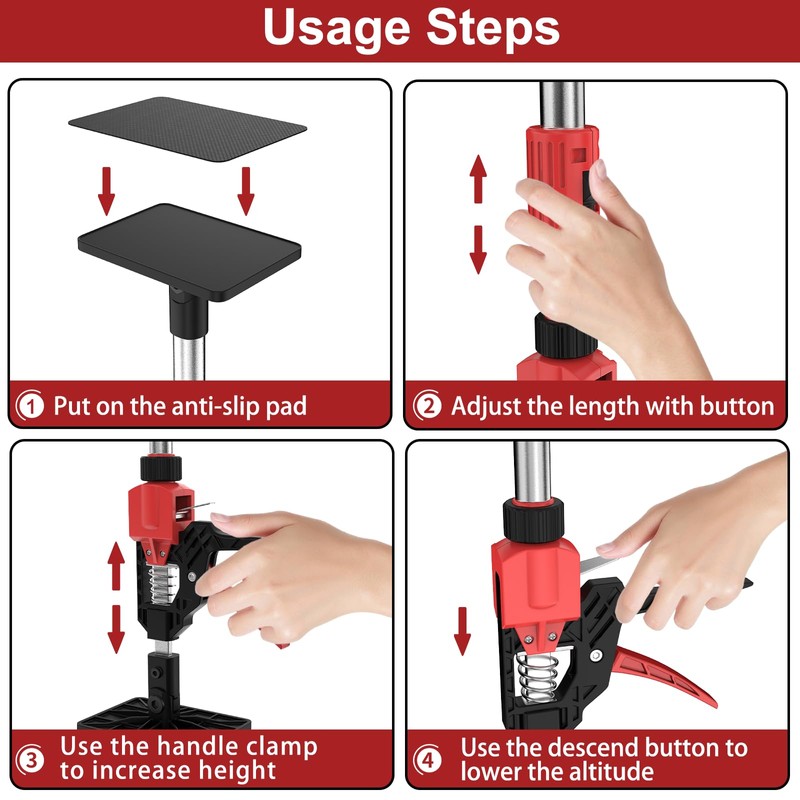 Usage Steps

1 Put on the anti-slip pad

2 Adjust the length with button

3 Use the handle clamp to increase height

4 Use the descend button to lower the altitude