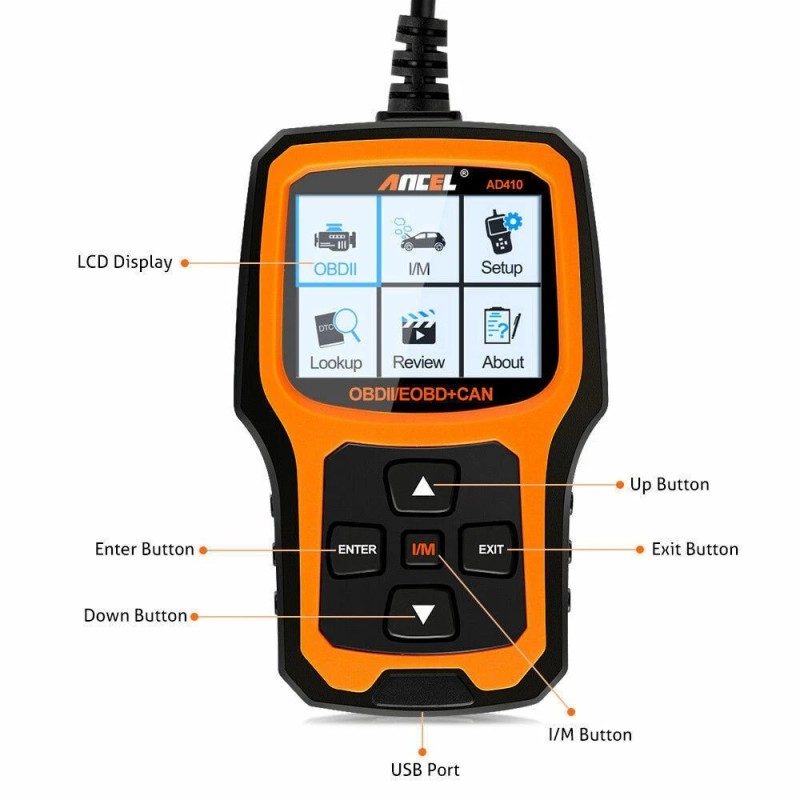 ANCEL® AD410

LCD Display

OBDII
I/M
Setup
DTC
Lookup
Review
About

OBDII/EOBD+CAN

Up Button

Enter Button
ENTER
I/M
EXIT
Exit Button

Down Button

I/M Button

USB Port