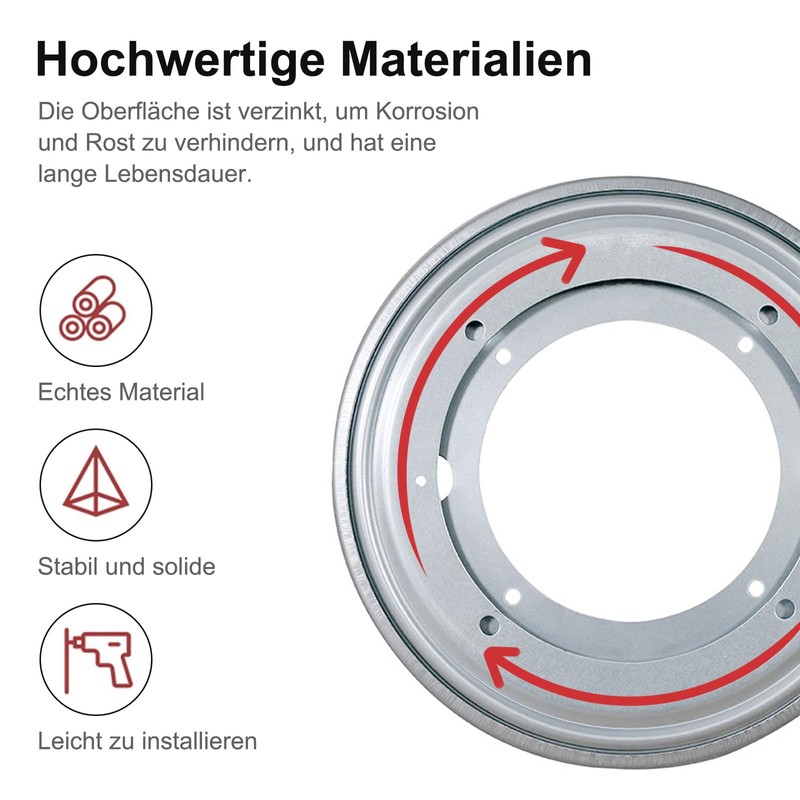 Hochwertige Materialien

Die Oberfläche ist verzinkt, um Korrosion und Rost zu verhindern, und hat eine lange Lebensdauer.

Echtes Material

Stabil und solide

Leicht zu installieren