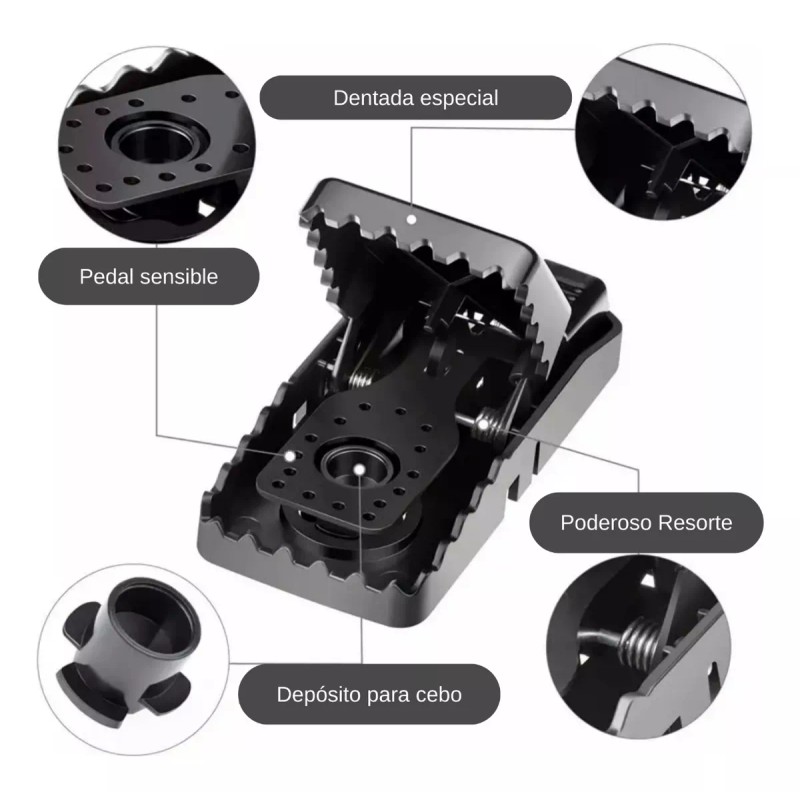 Dentada especial

Pedal sensible

Poderoso Resorte

Depósito para cebo