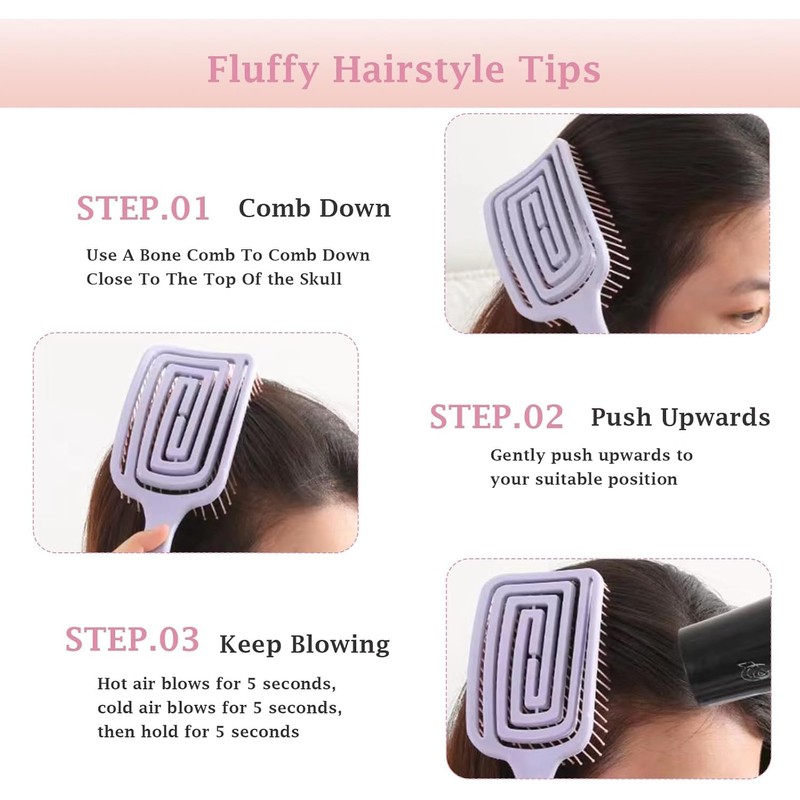 Fluffy Hairstyle Tips

STEP.01 Comb Down

Use A Bone Comb To Comb Down Close To The Top Of the Skull

STEP.02 Push Upwards

Gently push upwards to your suitable position

STEP.03 Keep Blowing

Hot air blows for 5 seconds, cold air blows for 5 seconds, then hold for 5 seconds