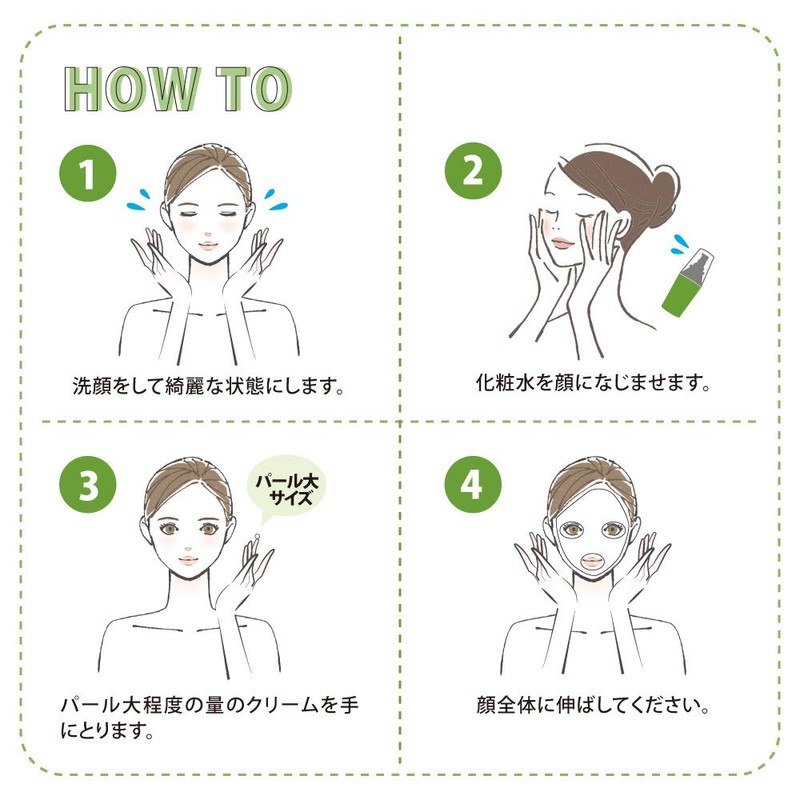 HOW TO

1

洗顔をして綺麗な状態にします。

2

化粧水を顔になじませます。

3

パール大サイズ

パール大程度の量のクリームを手にとります。

4

顔全体に伸ばしてください。