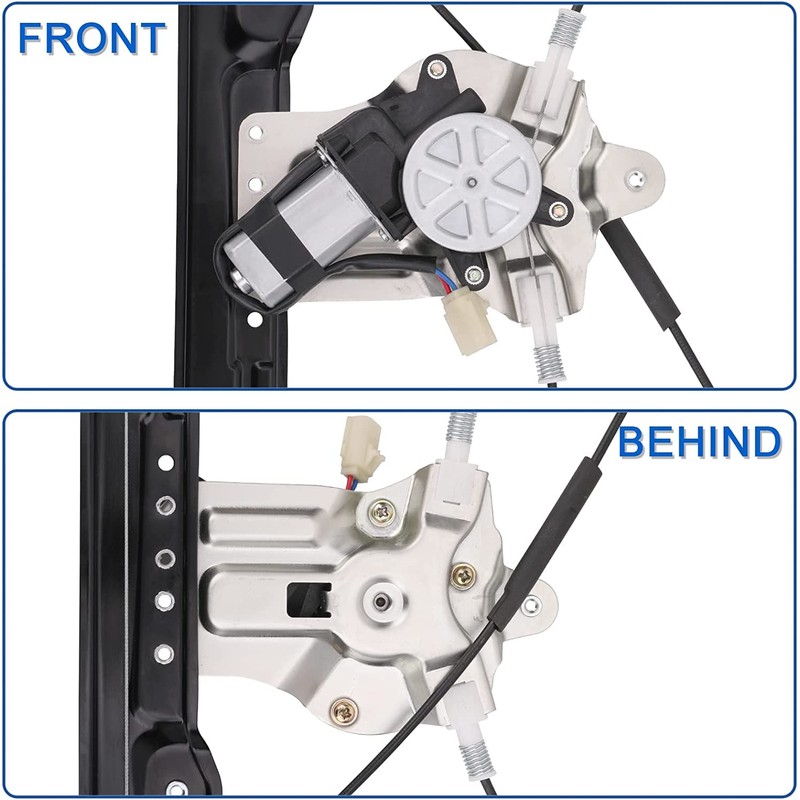 FRONT

BEHIND