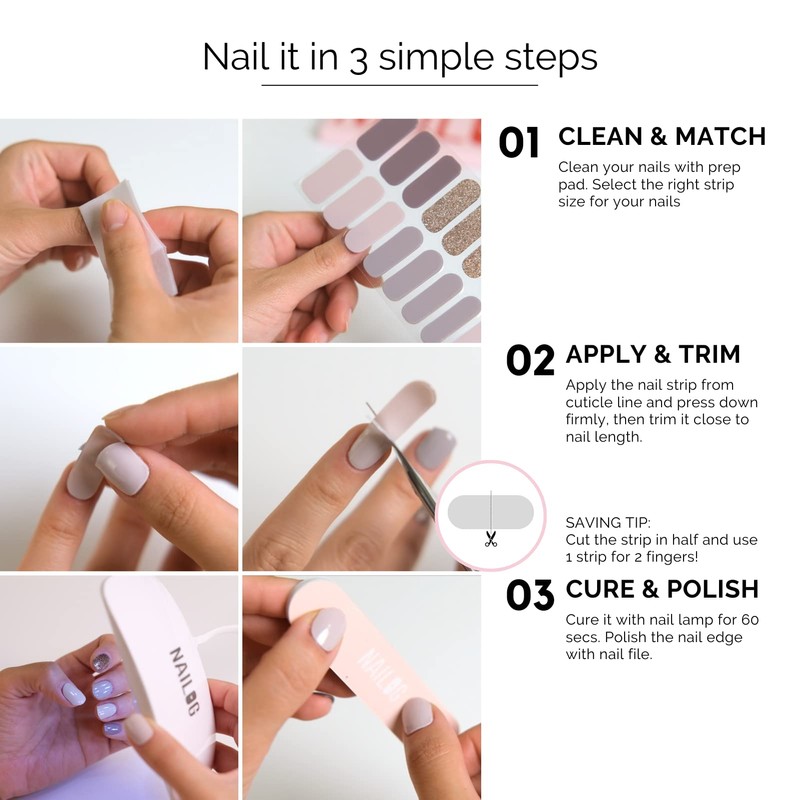 Nail it in 3 simple steps

01 CLEAN & MATCH
Clean your nails with prep pad. Select the right strip size for your nails

02 APPLY & TRIM
Apply the nail strip from cuticle line and press down firmly, then trim it close to nail length.

SAVING TIP:
Cut the strip in half and use 1 strip for 2 fingers!

03 CURE & POLISH
Cure it with nail lamp for 60 secs. Polish the nail edge with nail file.

NAILOG

NAILOG