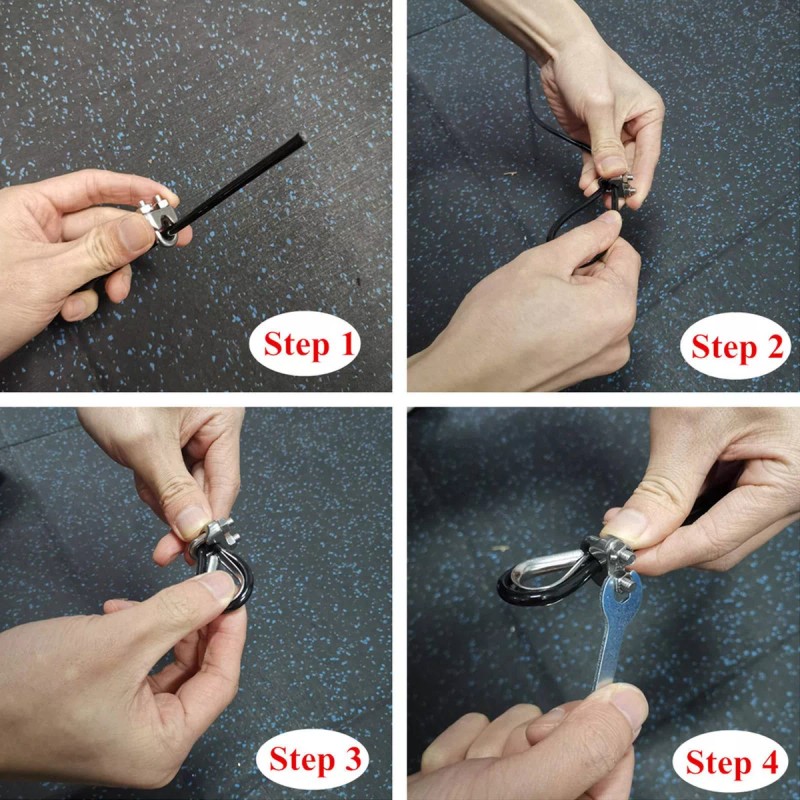 Step 1

Step 2

Step 3

Step 4