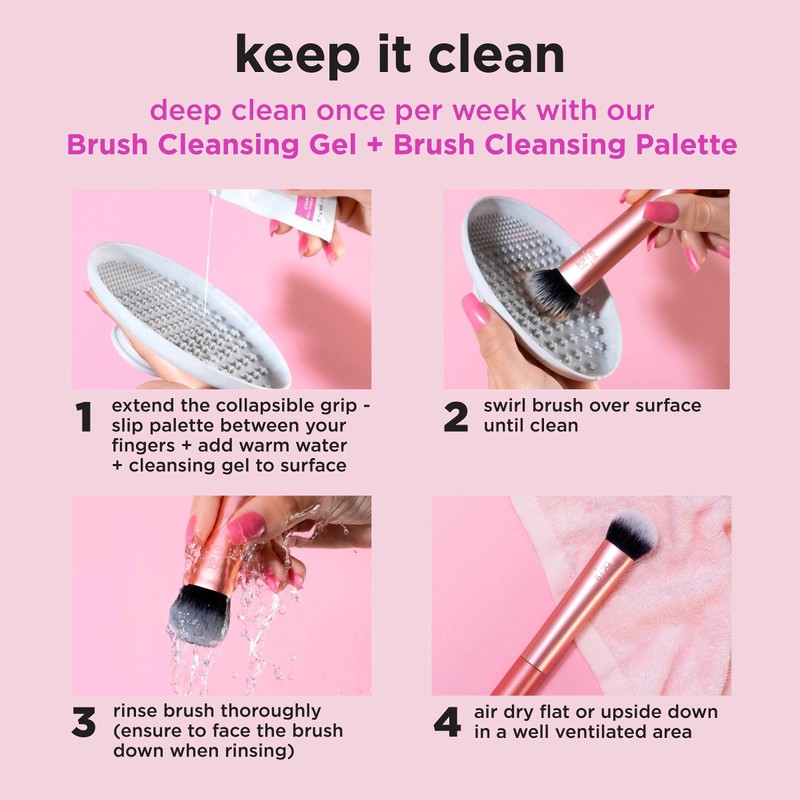 keep it clean

deep clean once per week with our
Brush Cleansing Gel + Brush Cleansing Palette

1 extend the collapsible grip - slip palette between your fingers + add warm water + cleansing gel to surface

2 swirl brush over surface until clean

3 rinse brush thoroughly (ensure to face the brush down when rinsing)

4 air dry flat or upside down in a well ventilated area