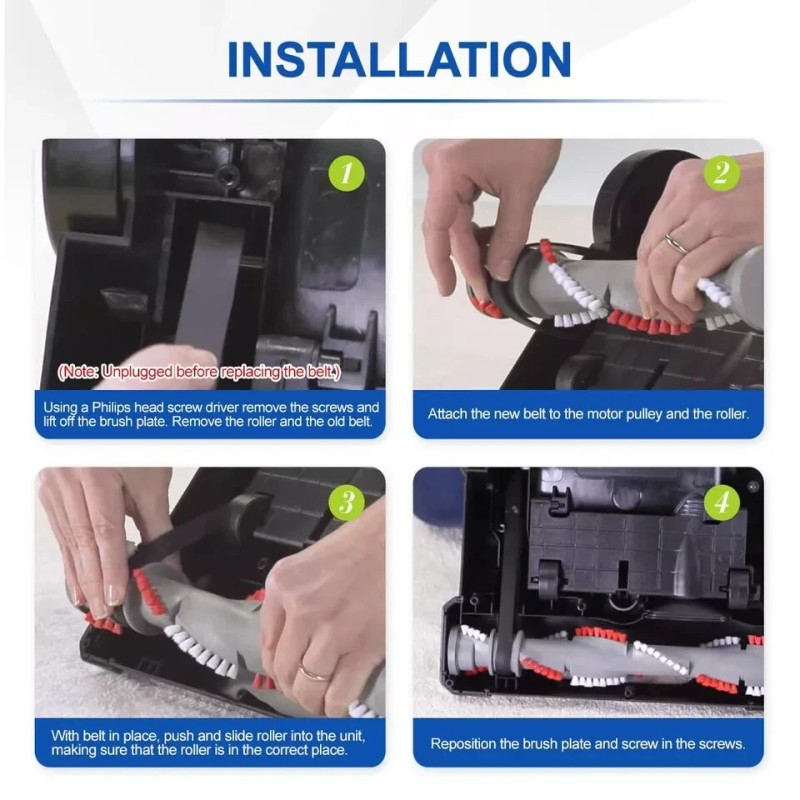 INSTALLATION

1

(Note: Unplugged before replacing the belt.)

Using a Philips head screw driver remove the screws and lift off the brush plate. Remove the roller and the old belt.

2

Attach the new belt to the motor pulley and the roller.

3

With belt in place, push and slide roller into the unit, making sure that the roller is in the correct place.

4

Reposition the brush plate and screw in the screws.