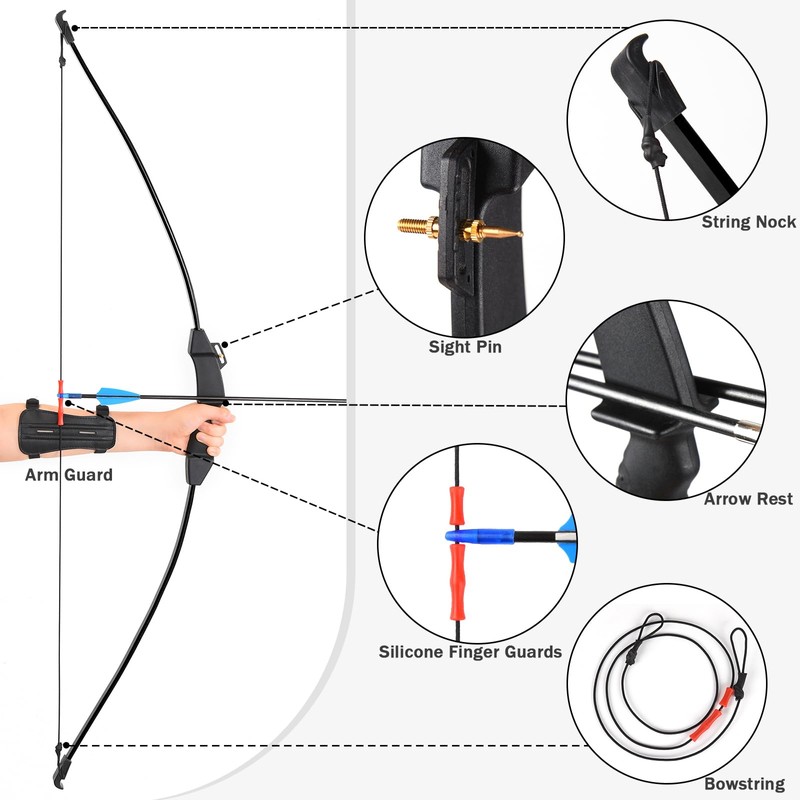 String Nock

Sight Pin

Arm Guard

Arrow Rest

Silicone Finger Guards

Bowstring