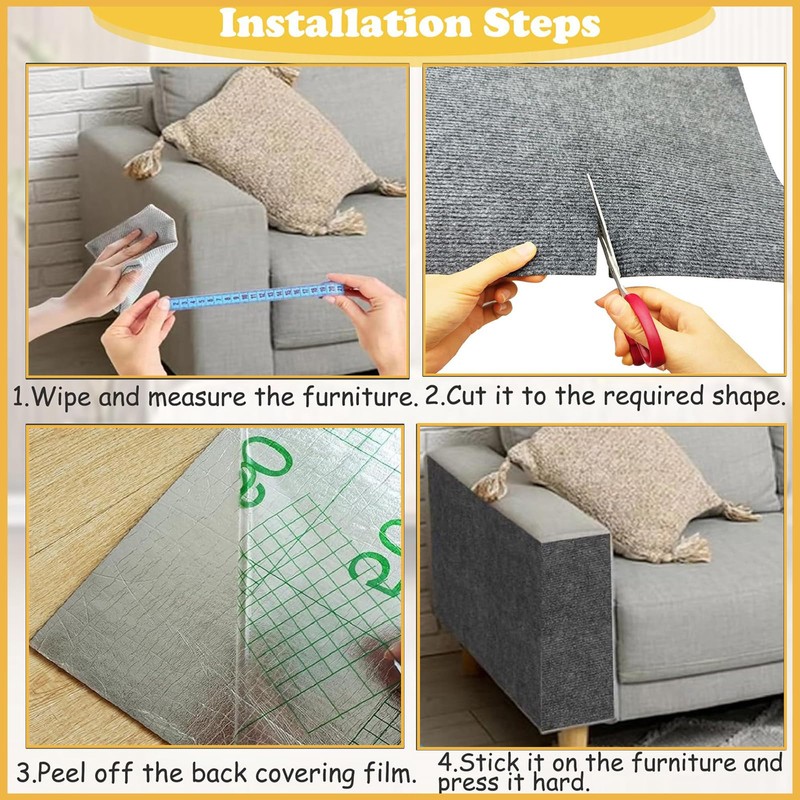 Installation Steps

1.Wipe and measure the furniture.

2.Cut it to the required shape.

3.Peel off the back covering film.

4.Stick it on the furniture and press it hard.