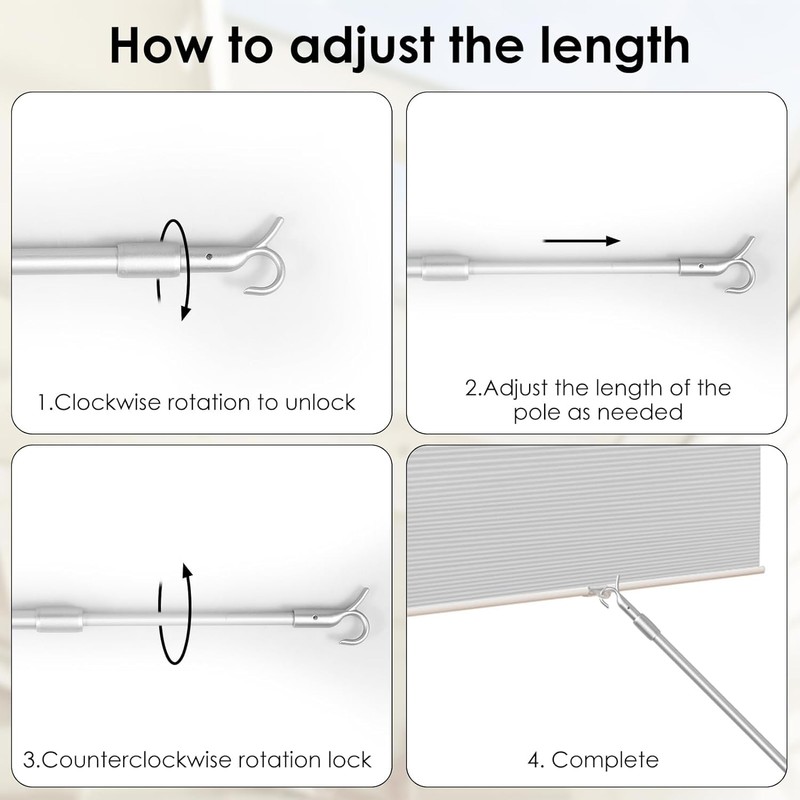 How to adjust the length

1.Clockwise rotation to unlock

2.Adjust the length of the pole as needed

3.Counterclockwise rotation lock

4. Complete