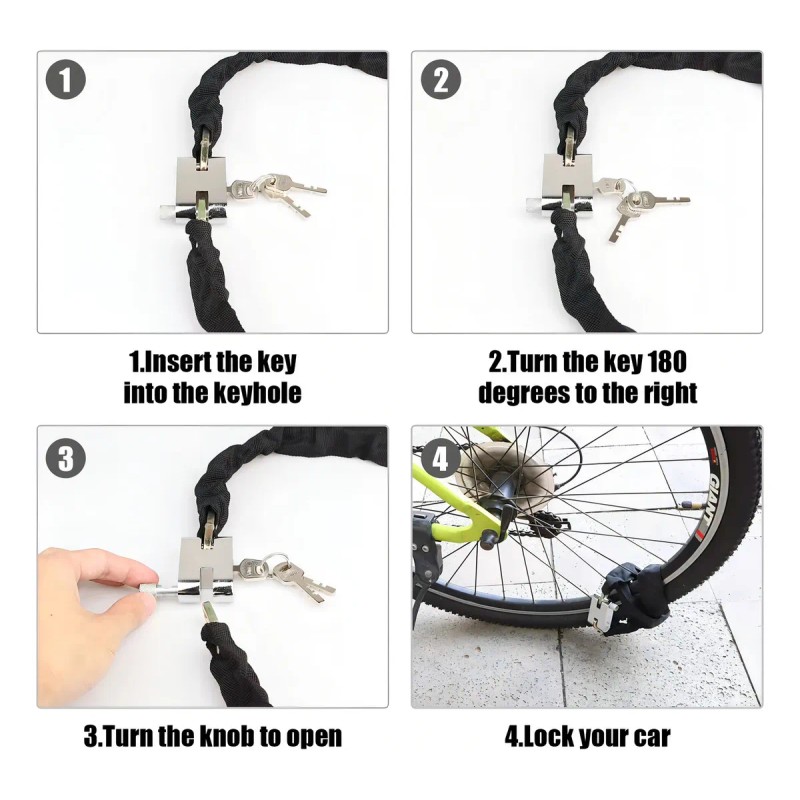 1

2

1.Insert the key into the keyhole

2.Turn the key 180 degrees to the right

3

4

GIANT

3.Turn the knob to open

4.Lock your car