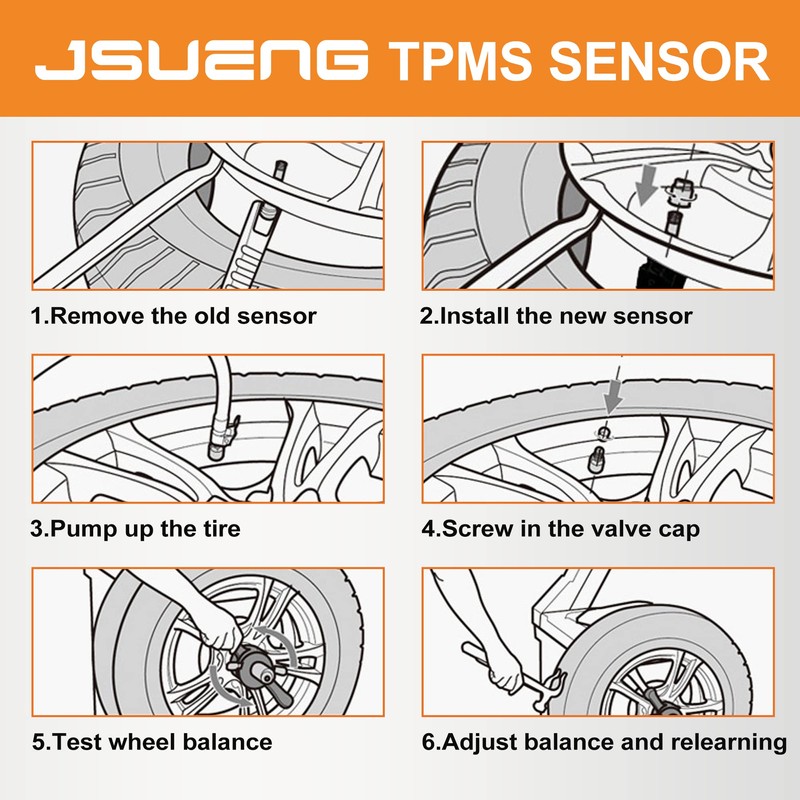 JSUENG TPMS SENSOR

1.Remove the old sensor

2.Install the new sensor

3.Pump up the tire

4.Screw in the valve cap

5.Test wheel balance

6.Adjust balance and relearning