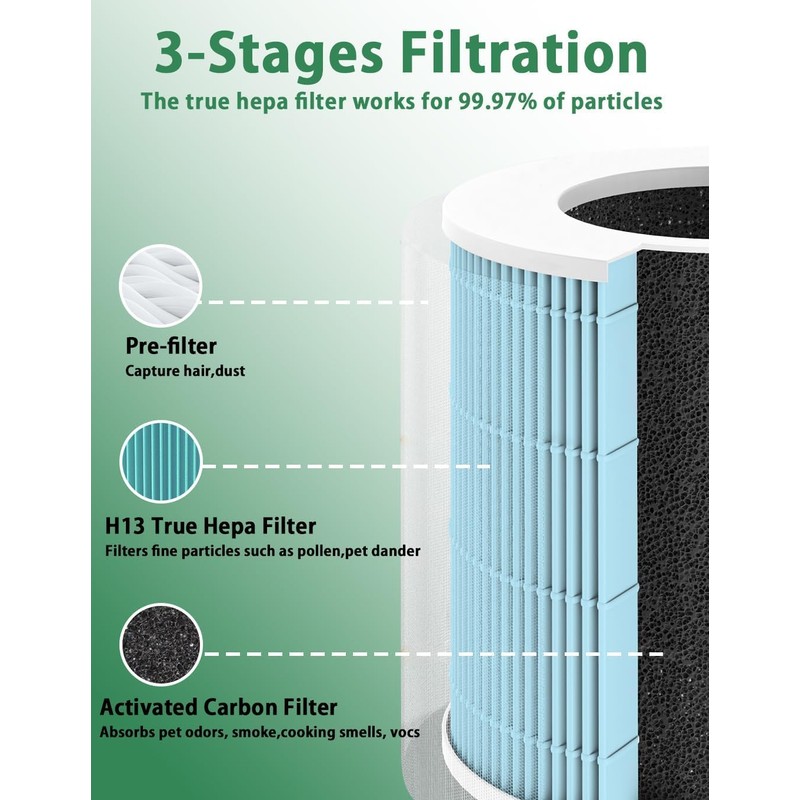 3-Stages Filtration
The true hepa filter works for 99.97% of particles

Pre-filter
Capture hair,dust

H13 True Hepa Filter
Filters fine particles such as pollen,pet dander

Activated Carbon Filter
Absorbs pet odors, smoke,cooking smells, vocs