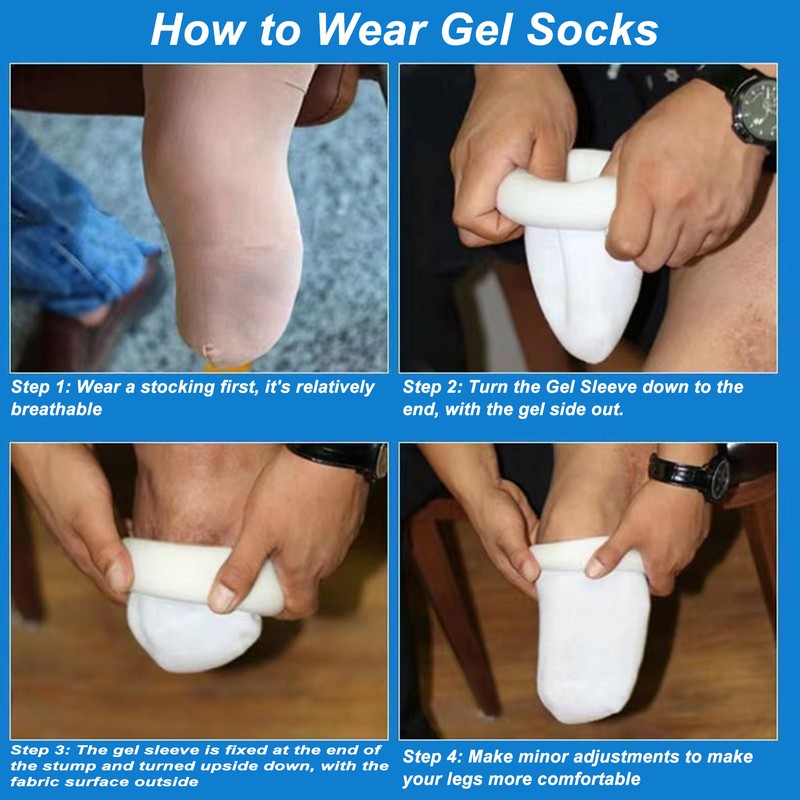 How to Wear Gel Socks

Step 1: Wear a stocking first, it's relatively breathable

Step 2: Turn the Gel Sleeve down to the end, with the gel side out.

Step 3: The gel sleeve is fixed at the end of the stump and turned upside down, with the fabric surface outside

Step 4: Make minor adjustments to make your legs more comfortable