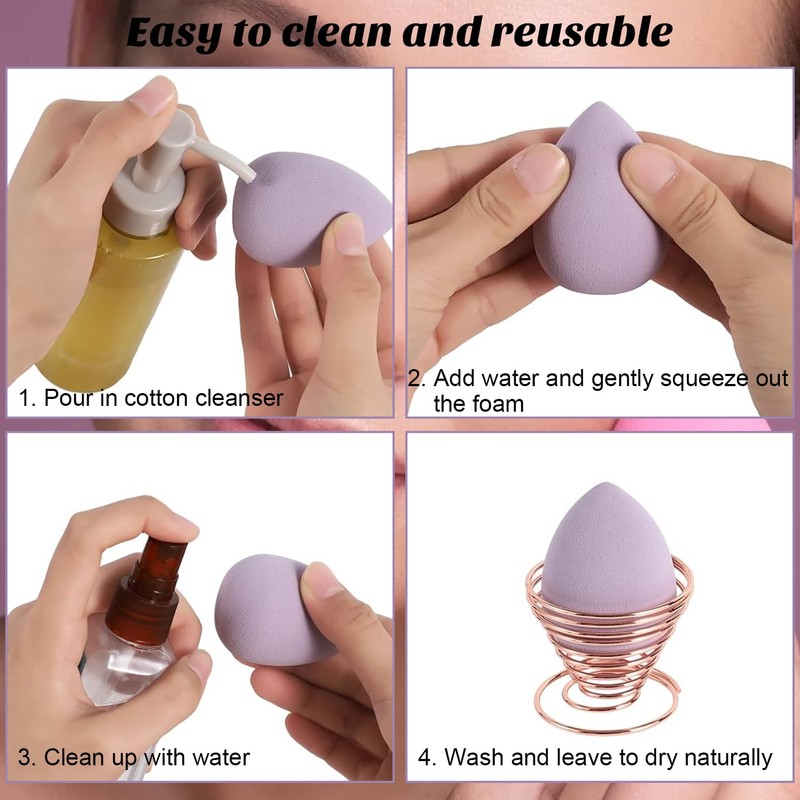 Easy to clean and reusable

1. Pour in cotton cleanser

2. Add water and gently squeeze out the foam

3. Clean up with water

4. Wash and leave to dry naturally