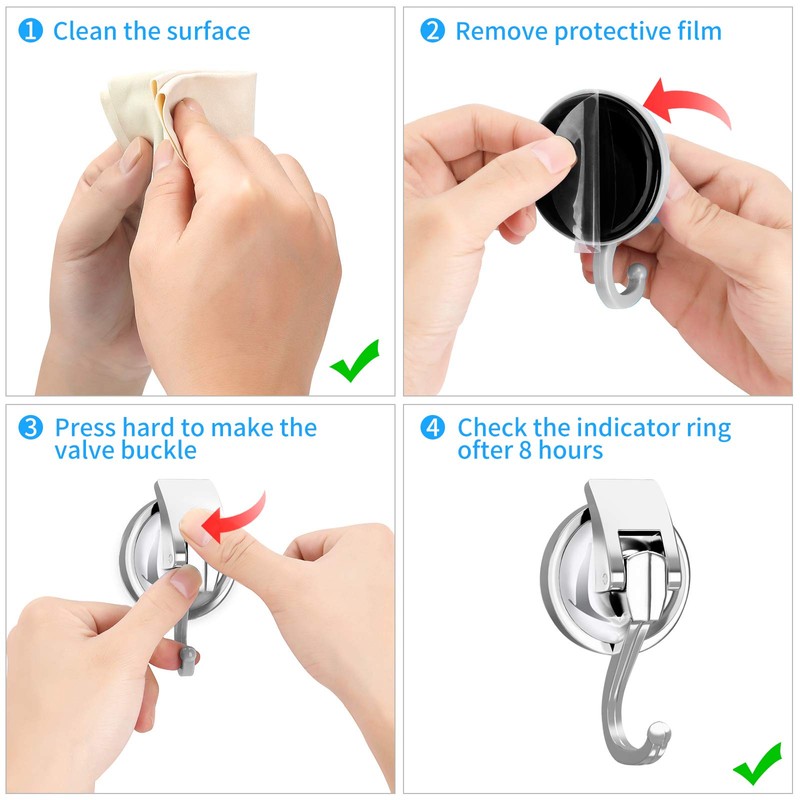 1 Clean the surface

2 Remove protective film

3 Press hard to make the valve buckle

4 Check the indicator ring ofter 8 hours