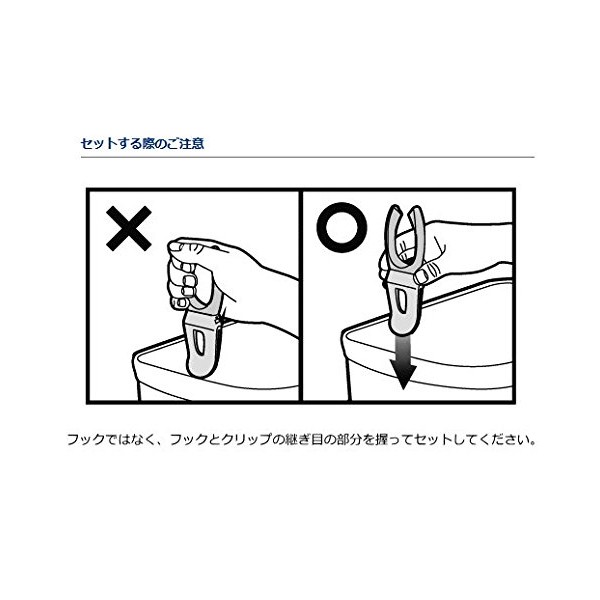 セットする際のご注意

×

○

フックではなく、フックとクリップの継ぎ目の部分を握ってセットしてください。