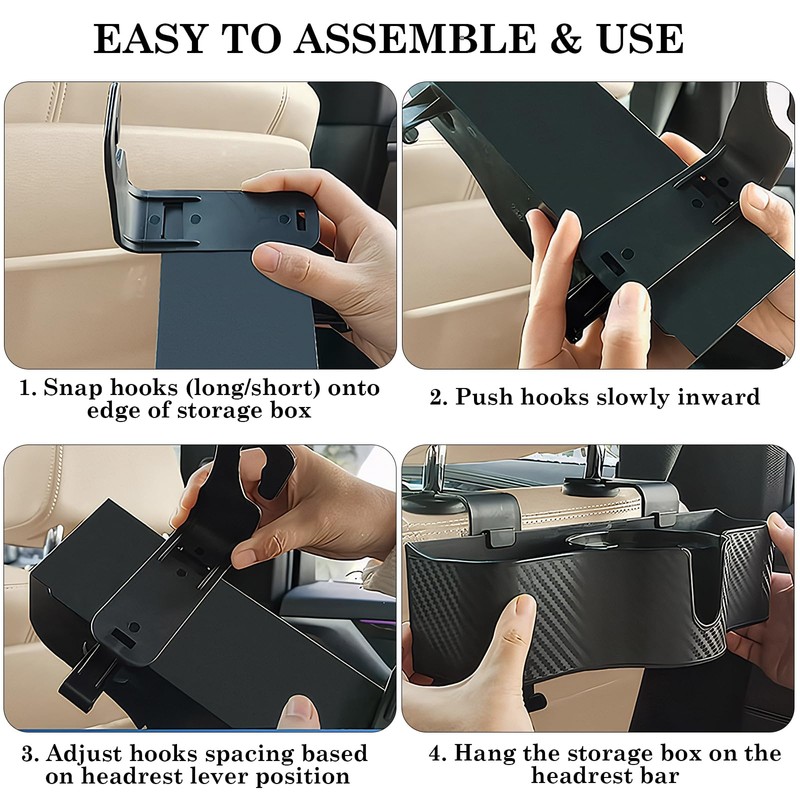 EASY TO ASSEMBLE & USE

1. Snap hooks (long/short) onto edge of storage box

2. Push hooks slowly inward

3. Adjust hooks spacing based on headrest lever position

4. Hang the storage box on the headrest bar