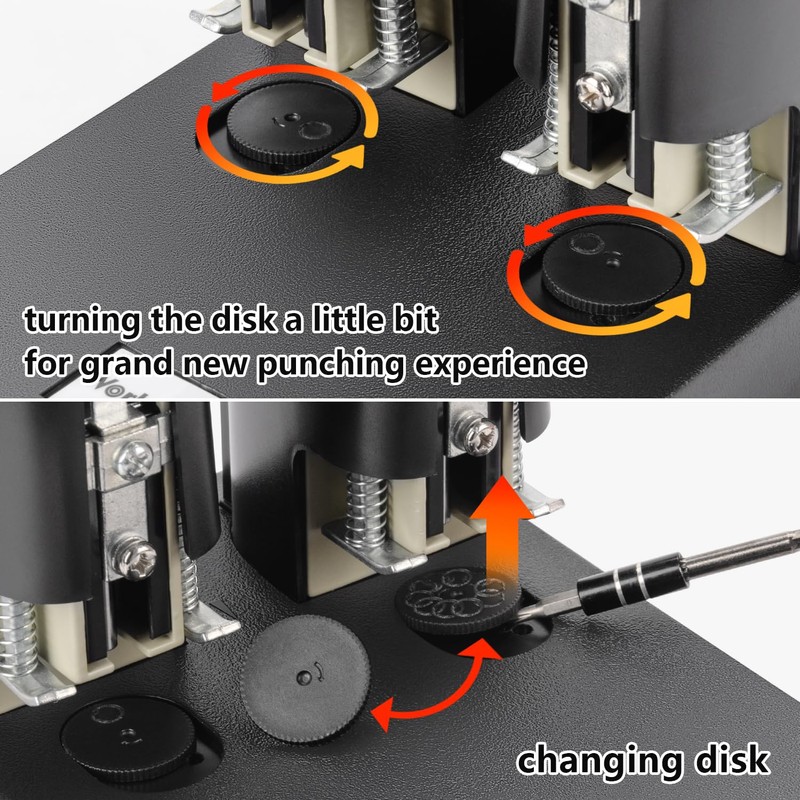 turning the disk a little bit
for grand new punching experience

changing disk