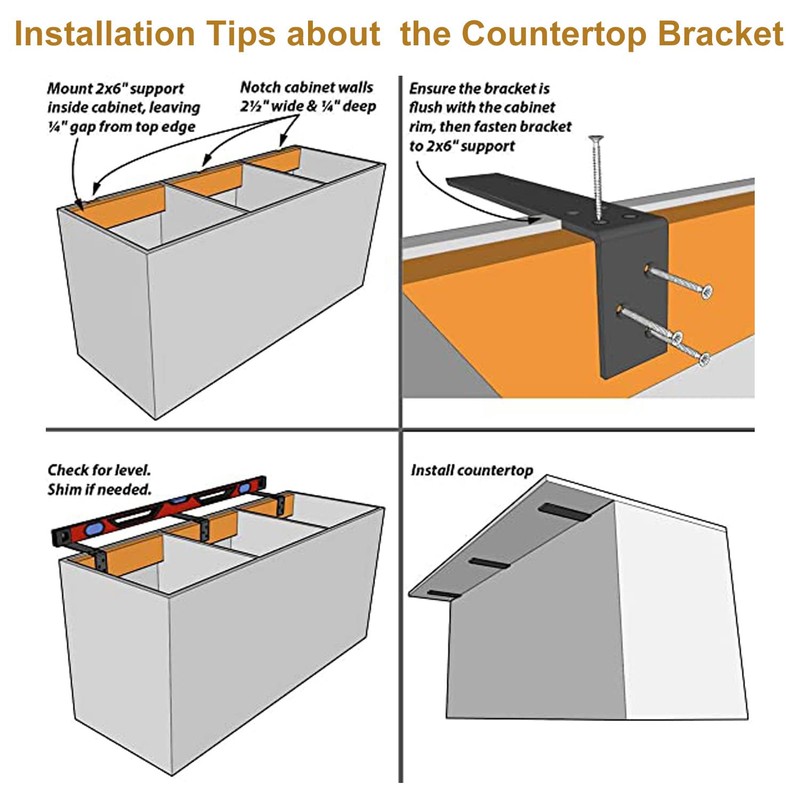 Installation Tips about the Countertop Bracket

Mount 2x6" support inside cabinet, leaving ¼" gap from top edge

Notch cabinet walls 2½" wide & ¼" deep

Ensure the bracket is flush with the cabinet rim, then fasten bracket to 2x6" support

Check for level. Shim if needed.

Install countertop