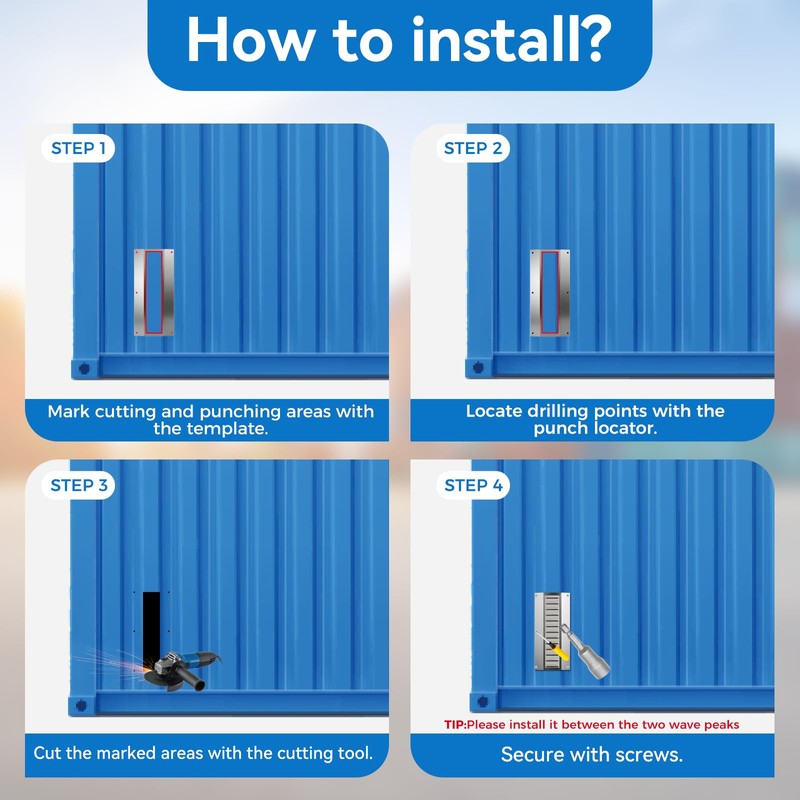 How to install?

STEP 1

Mark cutting and punching areas with the template.

STEP 2

Locate drilling points with the punch locator.

STEP 3

Cut the marked areas with the cutting tool.

STEP 4

TIP:Please install it between the two wave peaks

Secure with screws.