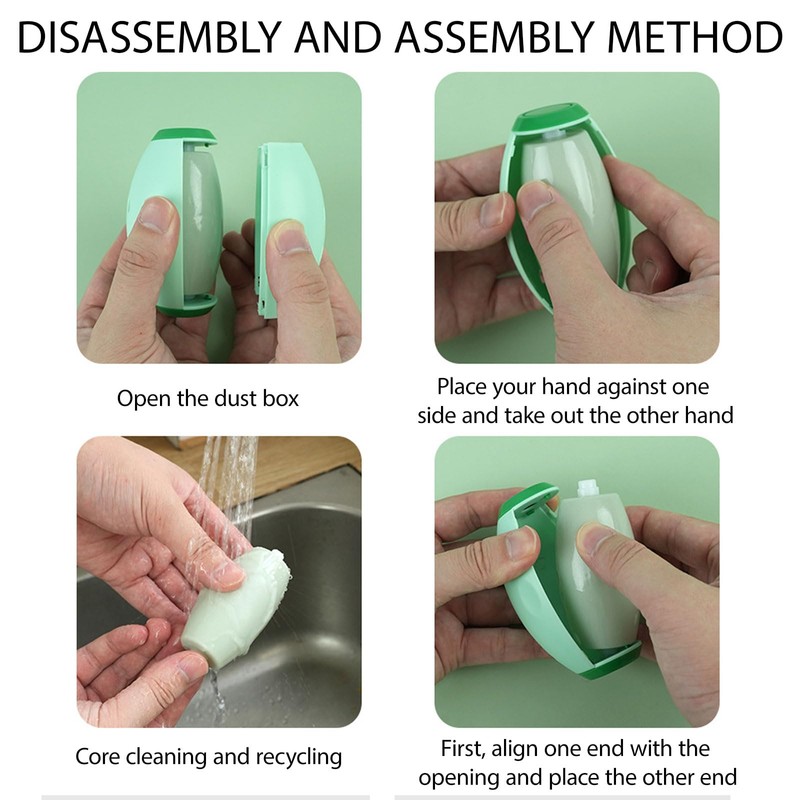 DISASSEMBLY AND ASSEMBLY METHOD

Open the dust box

Place your hand against one side and take out the other hand

Core cleaning and recycling

First, align one end with the opening and place the other end