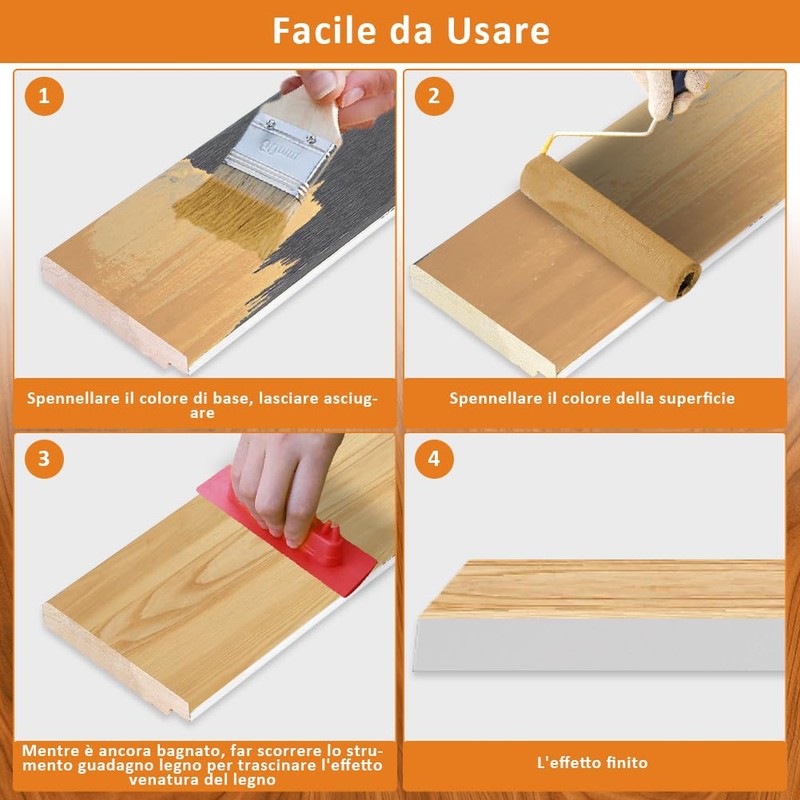 Facile da Usare

1

Spennellare il colore di base, lasciare asciugare

2

Spennellare il colore della superficie

3

Mentre è ancora bagnato, far scorrere lo strumento guadagno legno per trascinare l'effetto venatura del legno

4

L'effetto finito