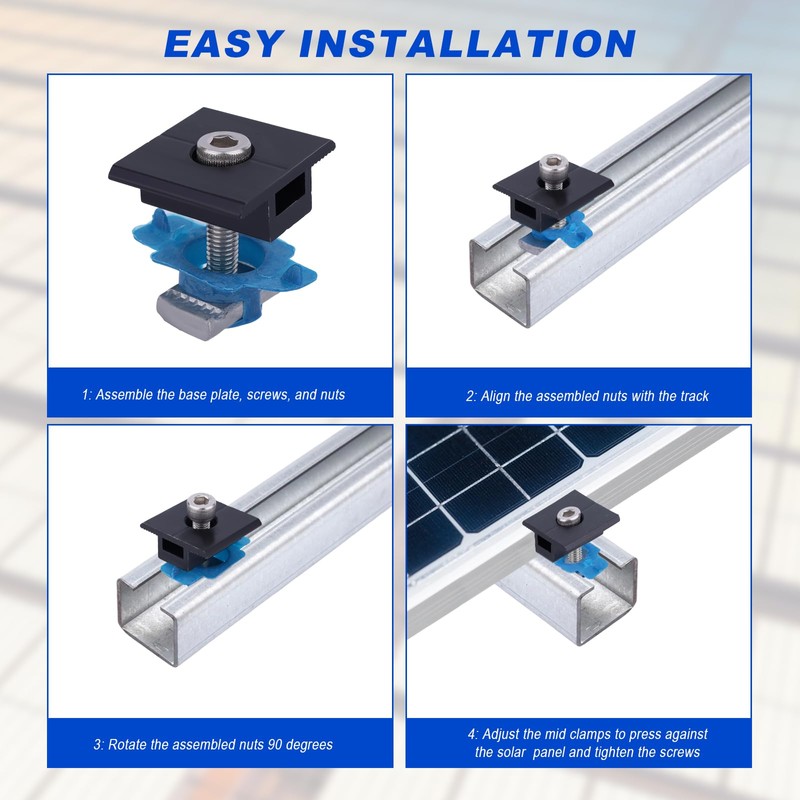 EASY INSTALLATION

1: Assemble the base plate, screws, and nuts

2: Align the assembled nuts with the track

3: Rotate the assembled nuts 90 degrees

4: Adjust the mid clamps to press against the solar panel and tighten the screws