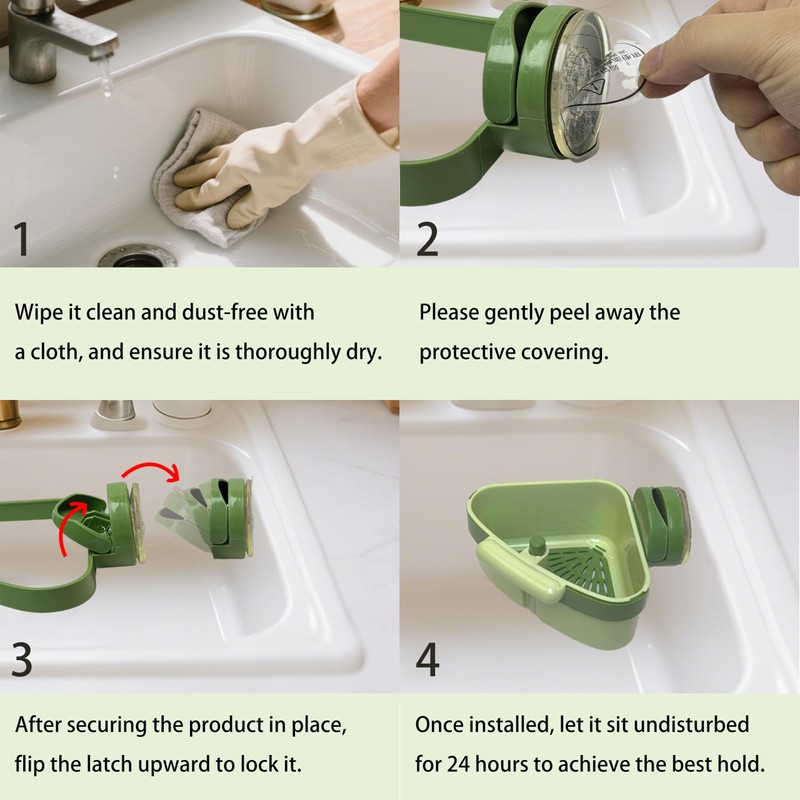 1

Wipe it clean and dust-free with a cloth, and ensure it is thoroughly dry.

2

Please gently peel away the protective covering.

3

After securing the product in place, flip the latch upward to lock it.

4

Once installed, let it sit undisturbed for 24 hours to achieve the best hold.