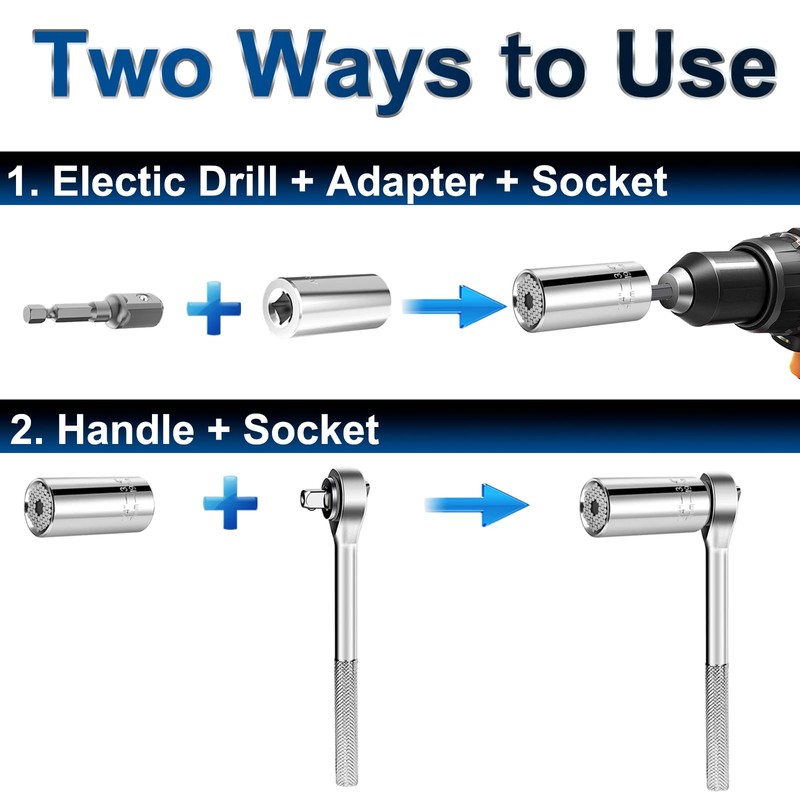 Two Ways to Use

1. Electic Drill + Adapter + Socket

2. Handle + Socket