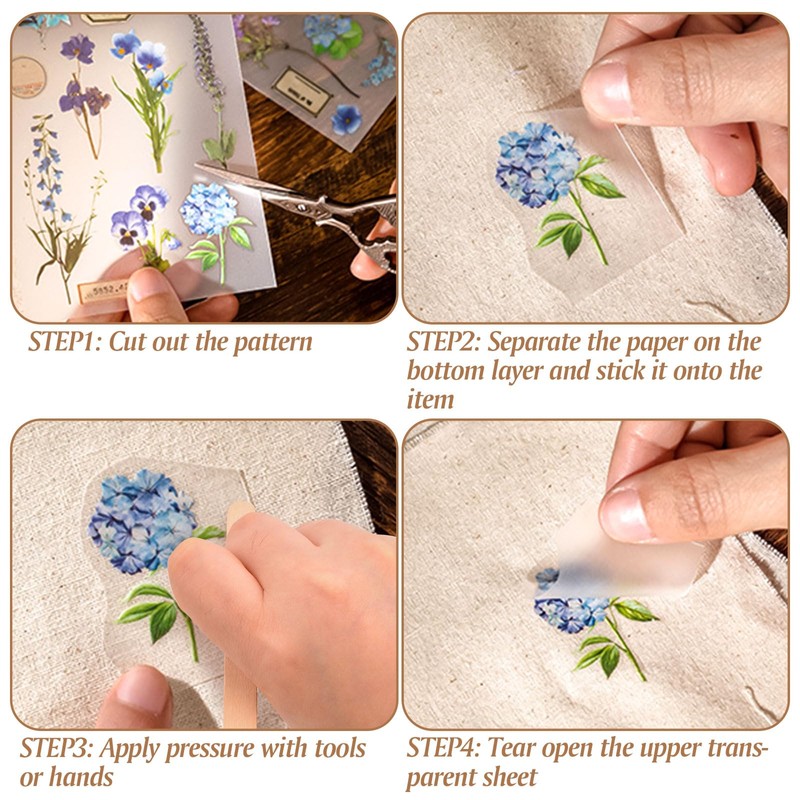 STEP1: Cut out the pattern

STEP2: Separate the paper on the bottom layer and stick it onto the item

STEP3: Apply pressure with tools or hands

STEP4: Tear open the upper transparent sheet