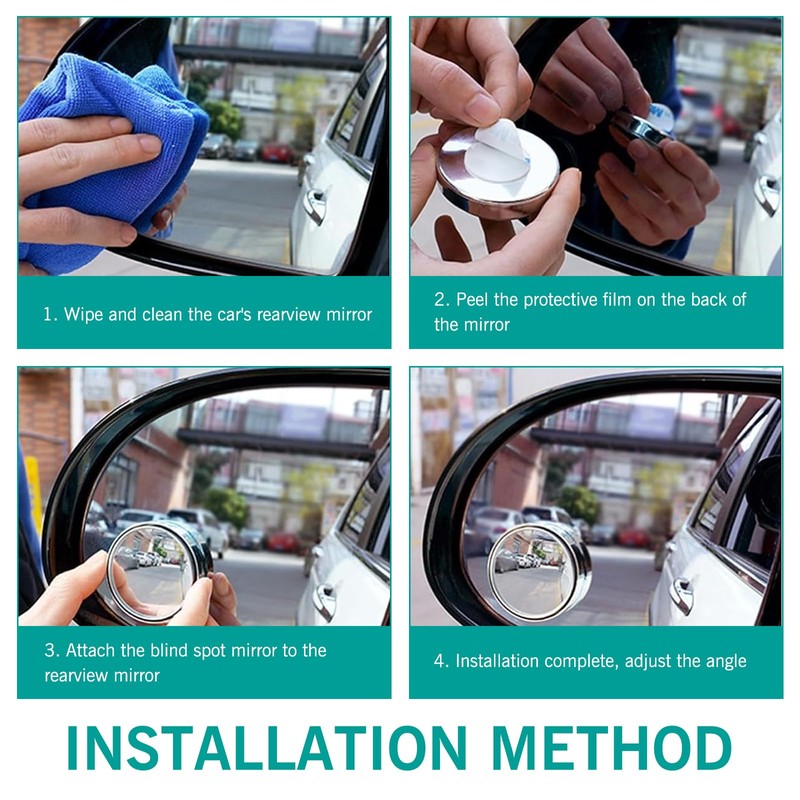 1. Wipe and clean the car's rearview mirror

2. Peel the protective film on the back of the mirror

3. Attach the blind spot mirror to the rearview mirror

4. Installation complete, adjust the angle

INSTALLATION METHOD