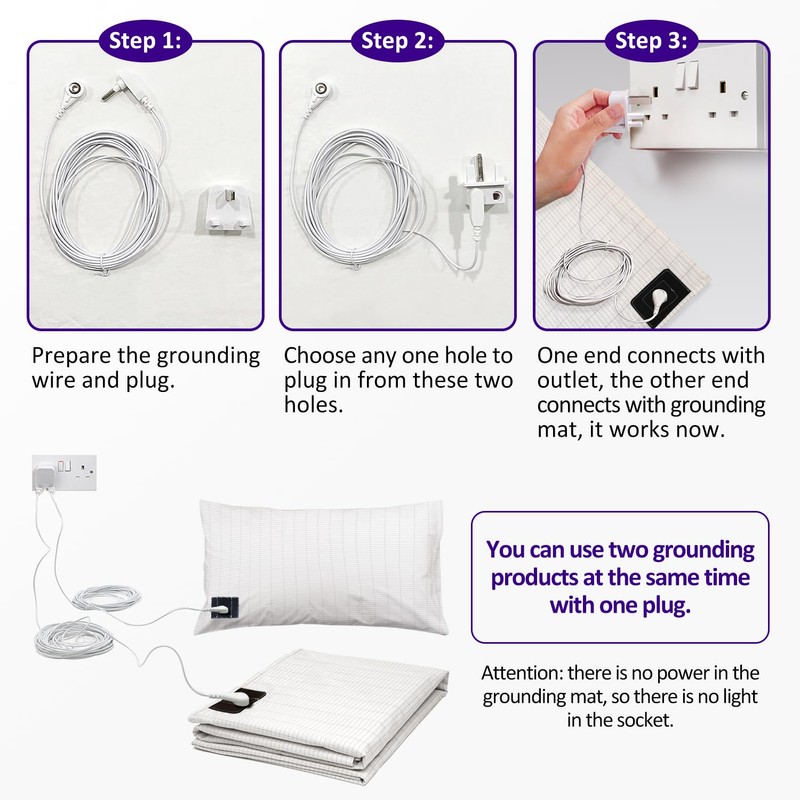 Step 1:

Prepare the grounding wire and plug.

Step 2:

Choose any one hole to plug in from these two holes.

Step 3:

One end connects with outlet, the other end connects with grounding mat, it works now.

You can use two grounding products at the same time with one plug.

Attention: there is no power in the grounding mat, so there is no light in the socket.