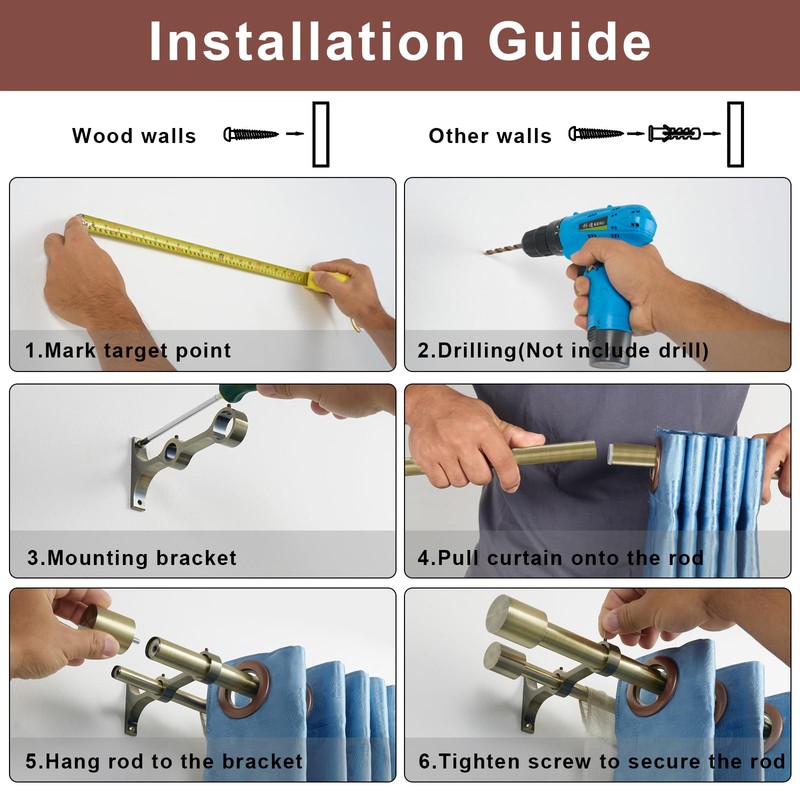 Installation Guide

Wood walls

Other walls

1.Mark target point

2.Drilling(Not include drill)

3.Mounting bracket

4.Pull curtain onto the rod

5.Hang rod to the bracket

6.Tighten screw to secure the rod