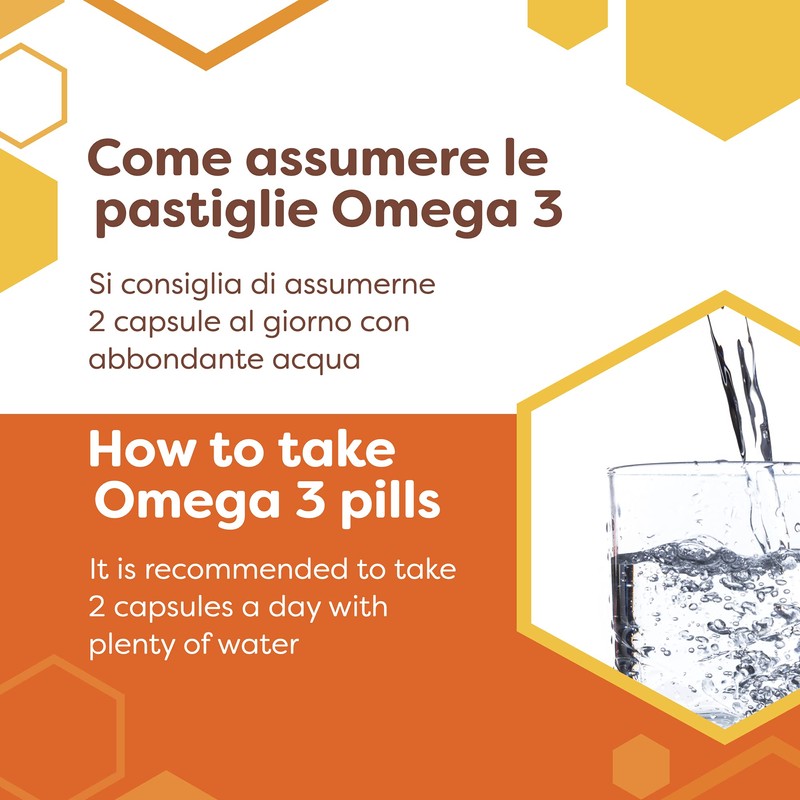 Come assumere le pastiglie Omega 3

Si consiglia di assumerne 2 capsule al giorno con abbondante acqua

How to take Omega 3 pills

It is recommended to take 2 capsules a day with plenty of water