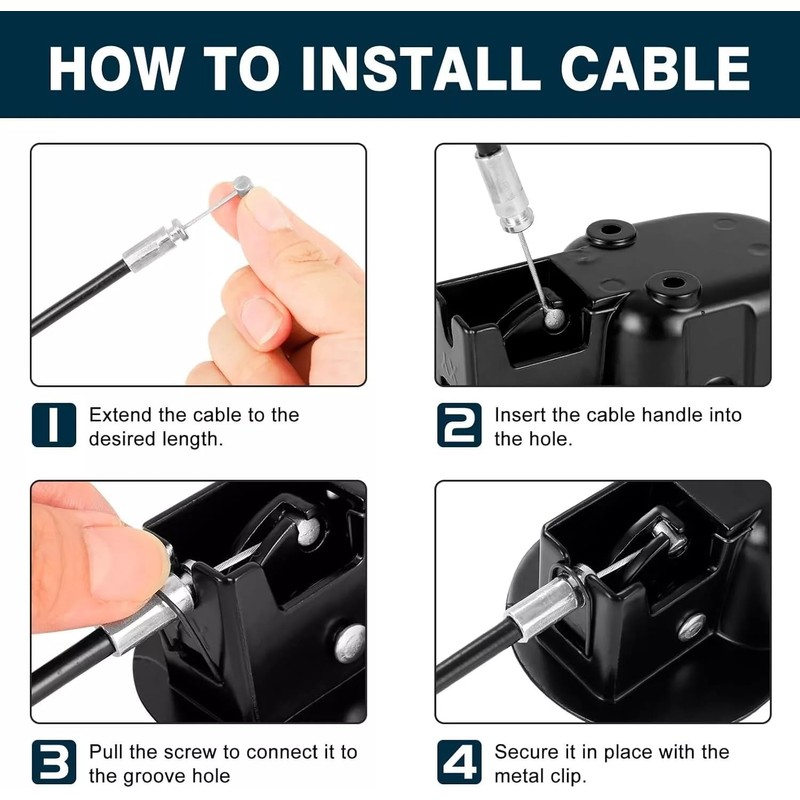 HOW TO INSTALL CABLE

1 Extend the cable to the desired length.

2 Insert the cable handle into the hole.

3 Pull the screw to connect it to the groove hole

4 Secure it in place with the metal clip.