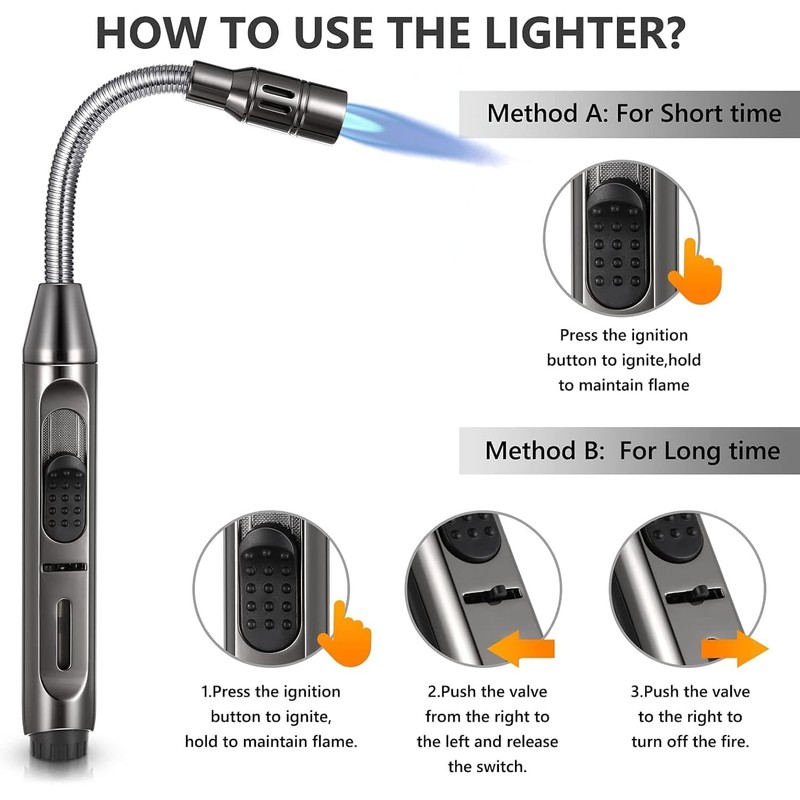 HOW TO USE THE LIGHTER?

Method A: For Short time

Press the ignition button to ignite,hold to maintain flame

Method B: For Long time

1.Press the ignition button to ignite, hold to maintain flame.

2.Push the valve from the right to the left and release the switch.

3.Push the valve to the right to turn off the fire.