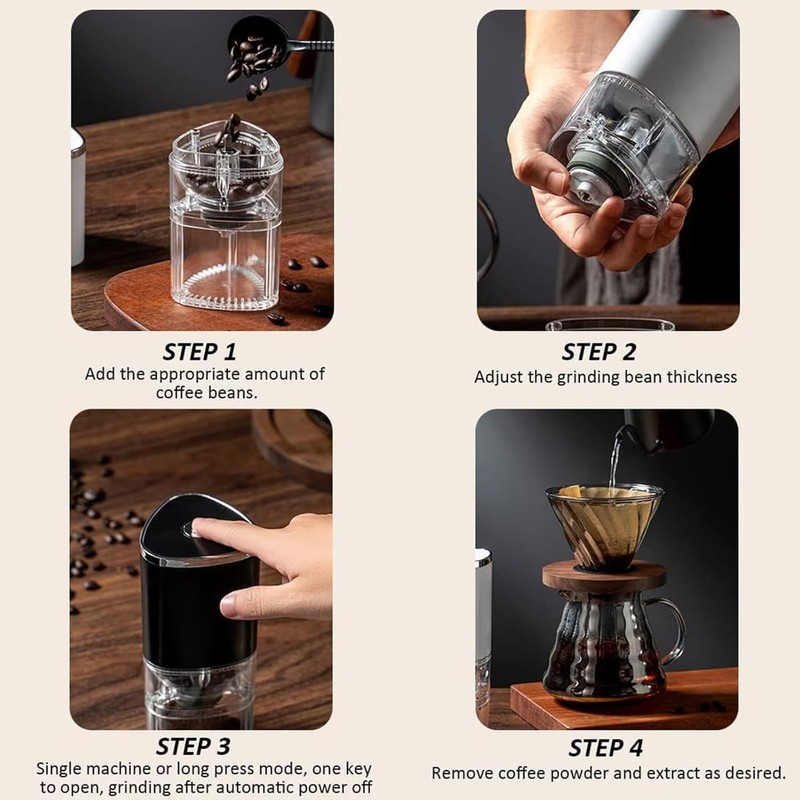 STEP 1
Add the appropriate amount of coffee beans.

STEP 2
Adjust the grinding bean thickness

STEP 3
Single machine or long press mode, one key to open, grinding after automatic power off

STEP 4
Remove coffee powder and extract as desired.