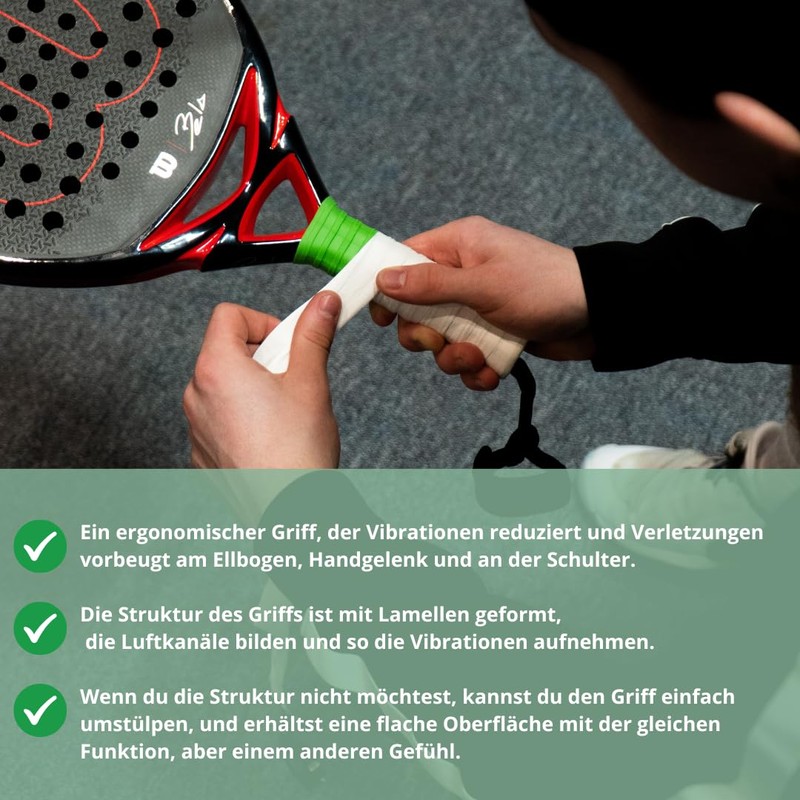 W Bela

Ein ergonomischer Griff, der Vibrationen reduziert und Verletzungen vorbeugt am Ellbogen, Handgelenk und an der Schulter.

Die Struktur des Griffs ist mit Lamellen geformt, die Luftkanäle bilden und so die Vibrationen aufnehmen.

Wenn du die Struktur nicht möchtest, kannst du den Griff einfach umstülpen, und erhältst eine flache Oberfläche mit der gleichen Funktion, aber einem anderen Gefühl.