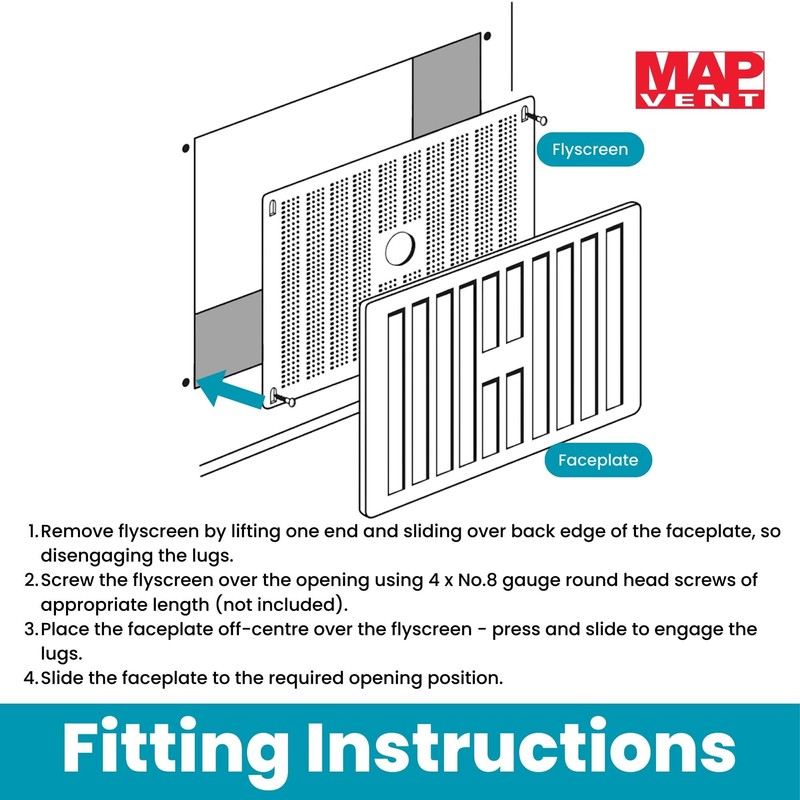 MAP
VENT

Flyscreen

Faceplate

1. Remove flyscreen by lifting one end and sliding over back edge of the faceplate, so disengaging the lugs.
2. Screw the flyscreen over the opening using 4 x No.8 gauge round head screws of appropriate length (not included).
3. Place the faceplate off-centre over the flyscreen - press and slide to engage the lugs.
4. Slide the faceplate to the required opening position.

Fitting Instructions