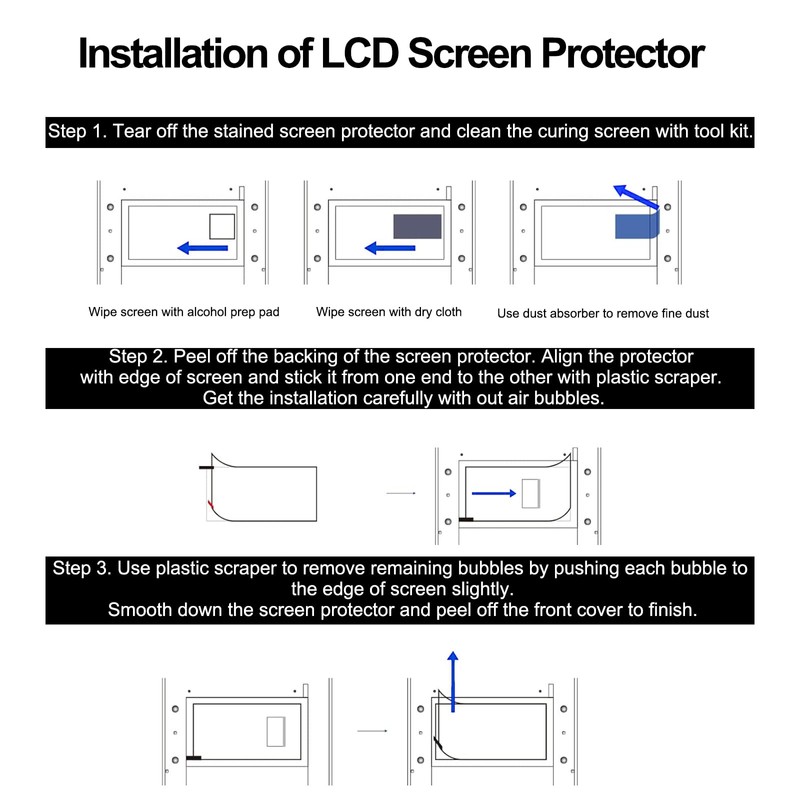 Installation of LCD Screen Protector

Step 1. Tear off the stained screen protector and clean the curing screen with tool kit.

Wipe screen with alcohol prep pad

Wipe screen with dry cloth

Use dust absorber to remove fine dust

Step 2. Peel off the backing of the screen protector. Align the protector with edge of screen and stick it from one end to the other with plastic scraper. Get the installation carefully with out air bubbles.

Step 3. Use plastic scraper to remove remaining bubbles by pushing each bubble to the edge of screen slightly.
Smooth down the screen protector and peel off the front cover to finish.