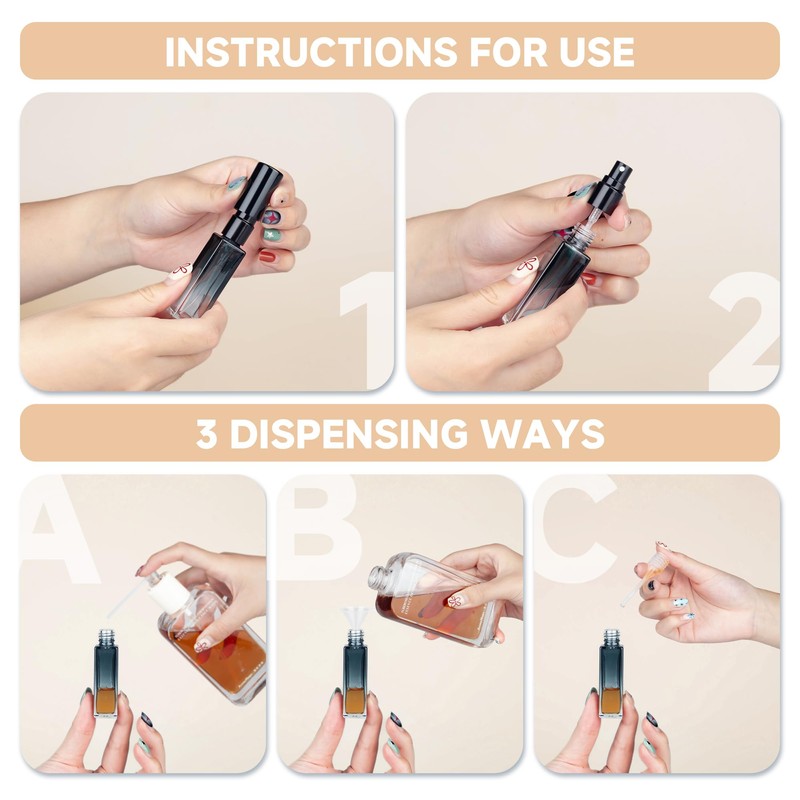 INSTRUCTIONS FOR USE

1

2

3 DISPENSING WAYS

A

B

C