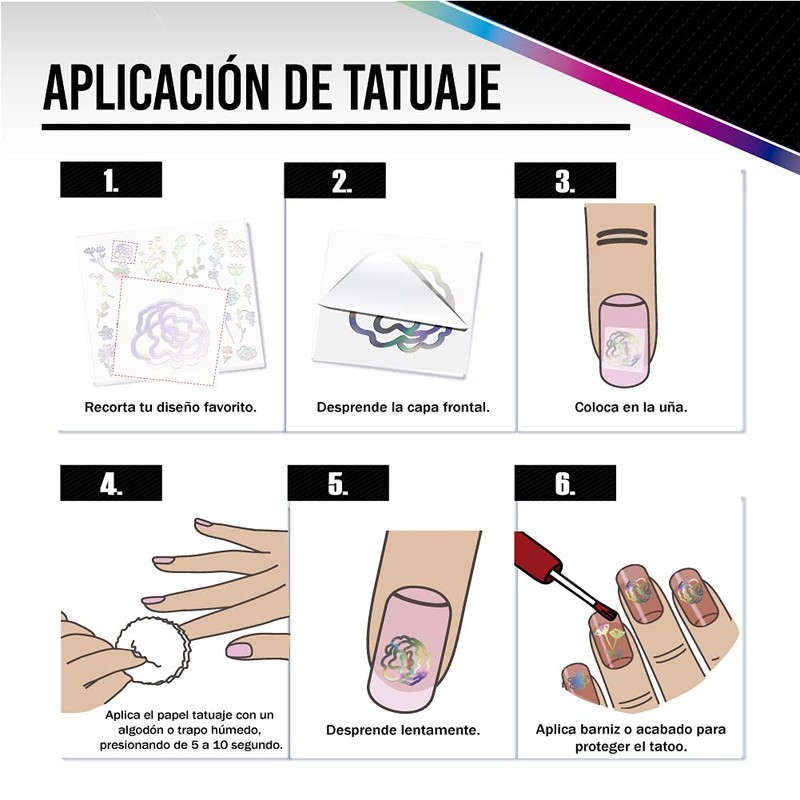 APLICACIÓN DE TATUAJE

1.

Recorta tu diseño favorito.

2.

Desprende la capa frontal.

3.

Coloca en la uña.

4.

Aplica el papel tatuaje con un algodón o trapo húmedo, presionando de 5 a 10 segundo.

5.

Desprende lentamente.

6.

Aplica barniz o acabado para proteger el tatoo.