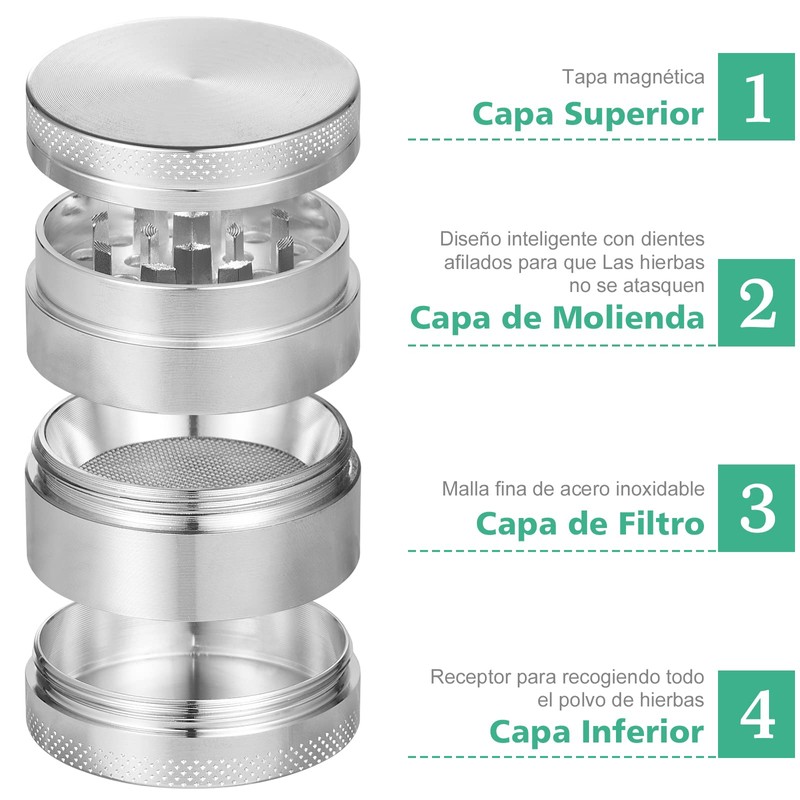 Tapa magnética
Capa Superior
1

Diseño inteligente con dientes afilados para que Las hierbas no se atasquen
Capa de Molienda
2

Malla fina de acero inoxidable
Capa de Filtro
3

Receptor para recogiendo todo el polvo de hierbas
Capa Inferior
4